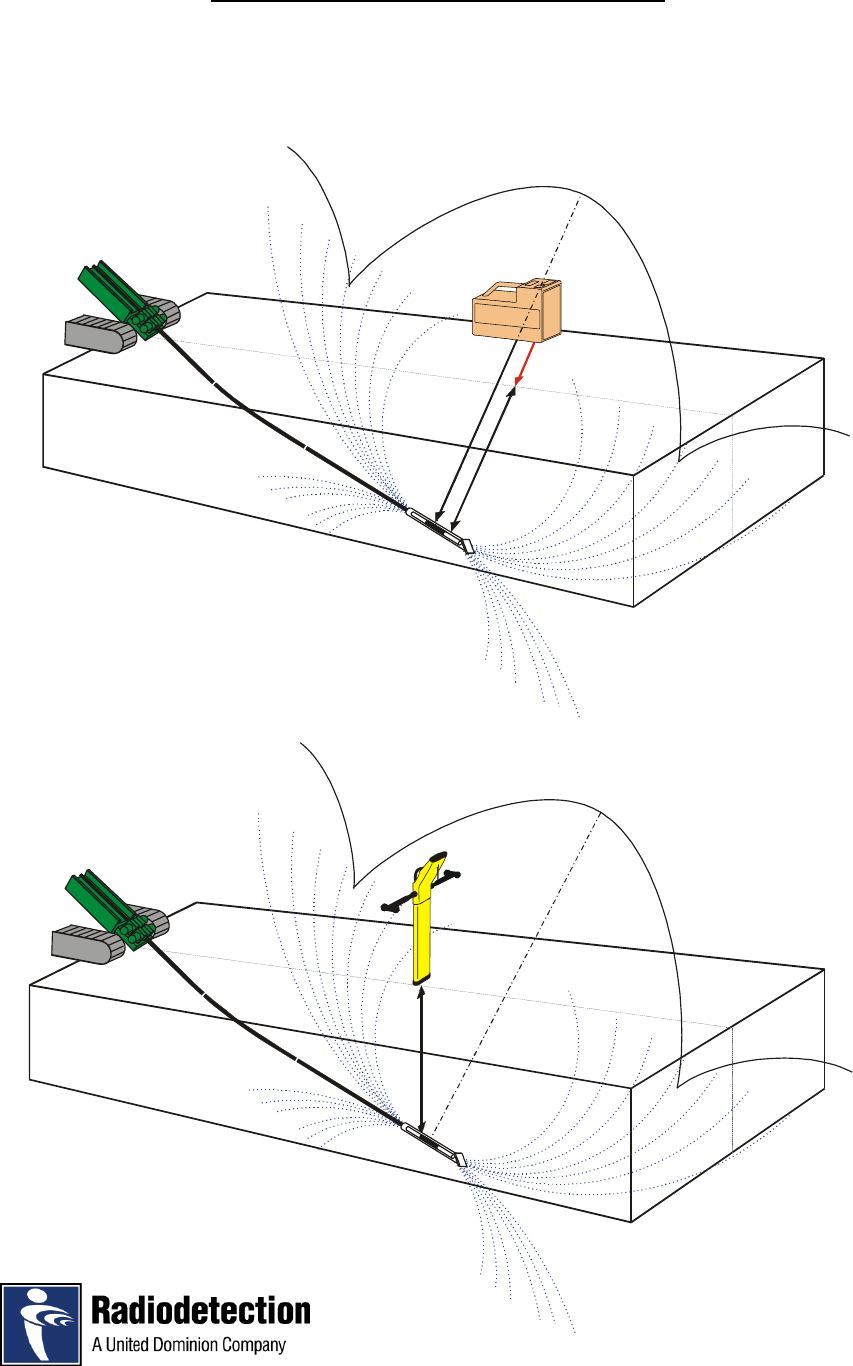 Radiodetection
A United Dominion Company