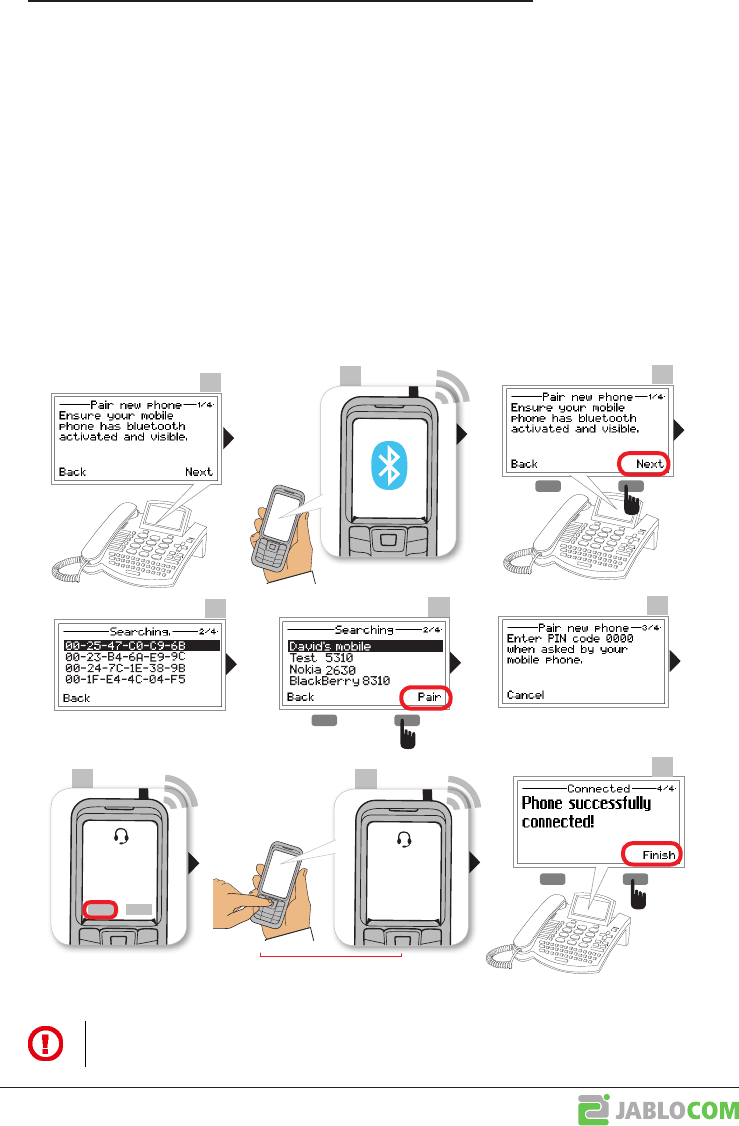 Pair new phone 1/4
Ensure your mobile phone has bluetooth activated and visible.
Back
Next

Pair new phone 1/4
Ensure your mobile phone has bluetooth activated and visible.
Back
Next

Searching. 2/4
00-25-47-C0-C9-6B
00-23-B4-6A-E9-9C
00-24-7C-1E-38-9B
00-1F-E4-4C-04-F5
Back

Searching 2/4
David's mobile
Test 5310
Nokia 2630
BlackBerry 8310
Back
Pair

Pair new phone 3/4
Enter PIN code 0000 when asked by your mobile phone.
Cancel

Connected 4/4
Phone successfully connected!
Finish

JABLOCOM