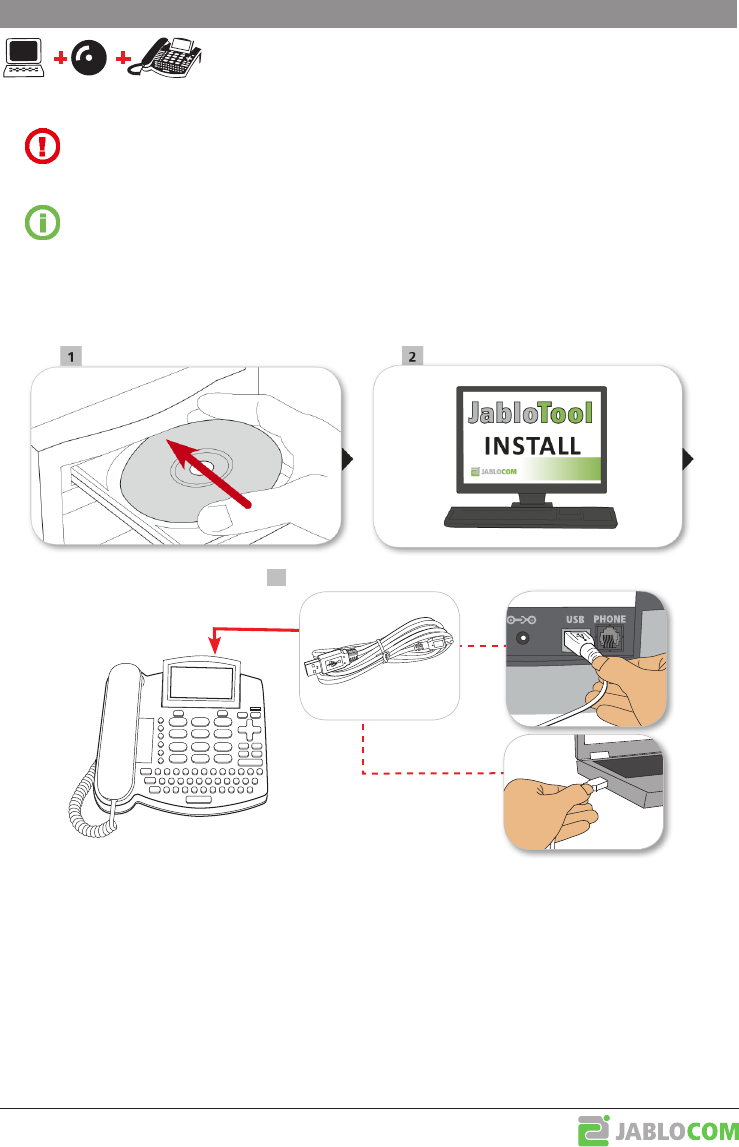 1

2

JabloTool
INSTALL
JABLOCOM

USB PHONE

JABLOCOM