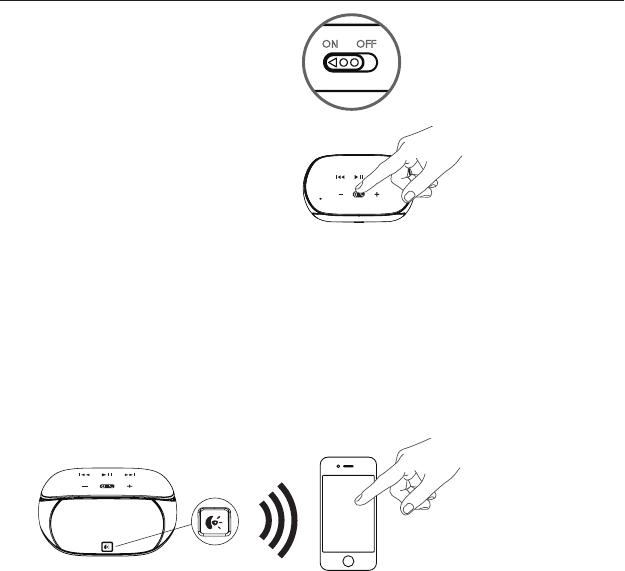 ON OFF

−
+

−
+