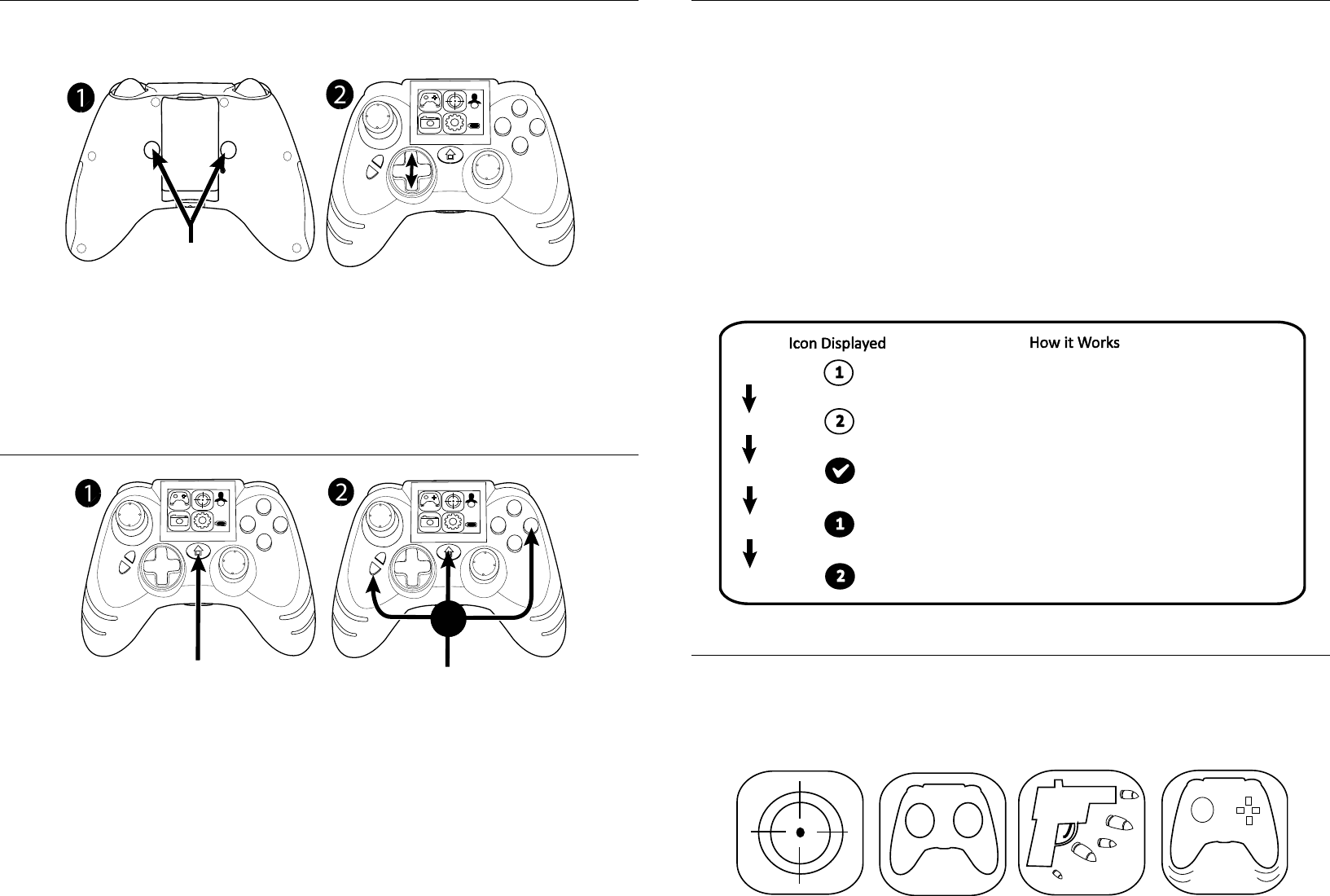 1

2

1

2

Icon Displayed

How it Works

1

2

1

2