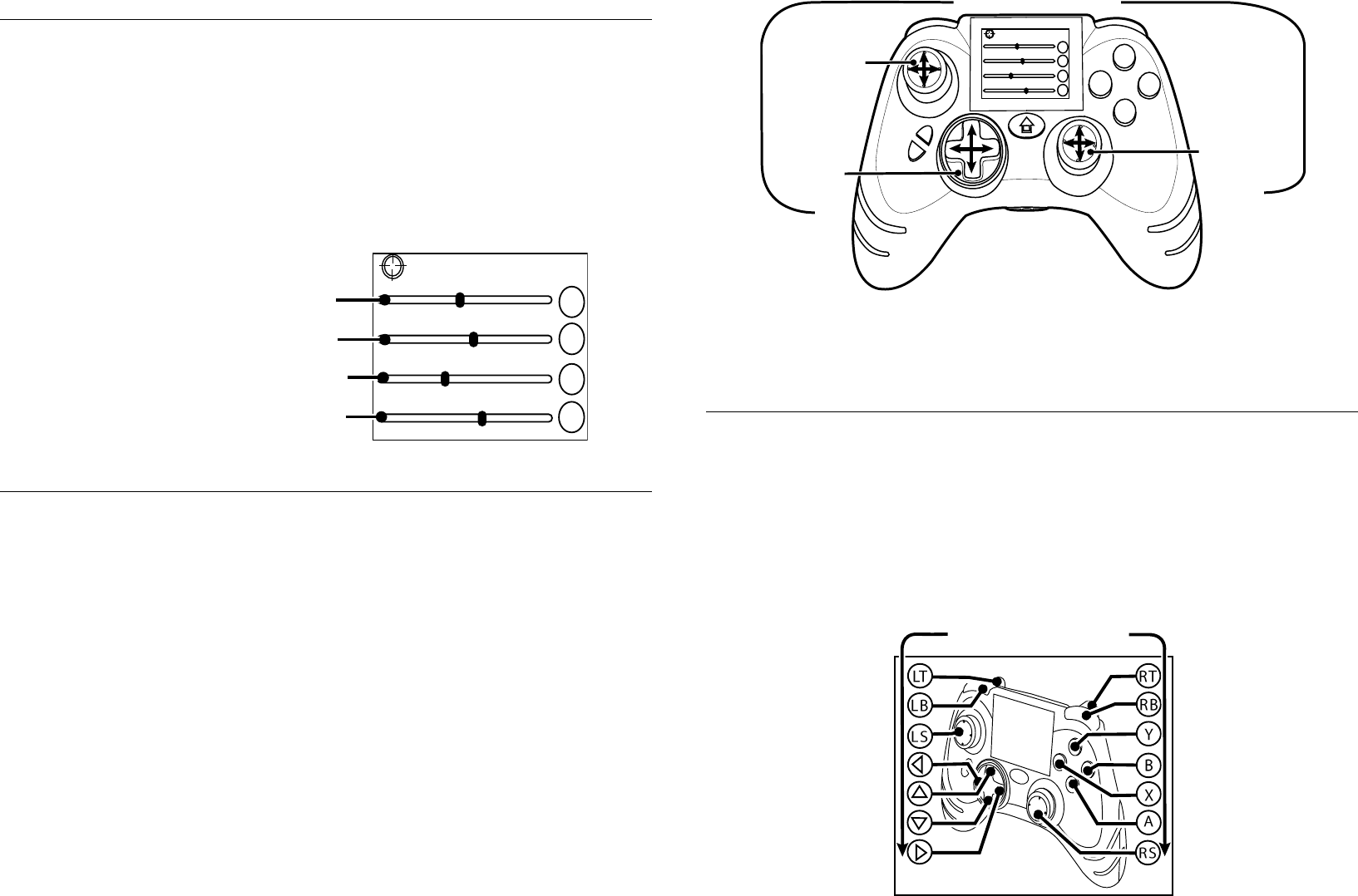 LT
LB
LS
RT
RB
Y
B
X
A
RS