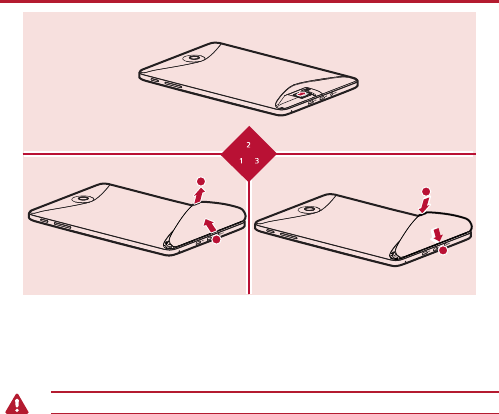 2
1 3