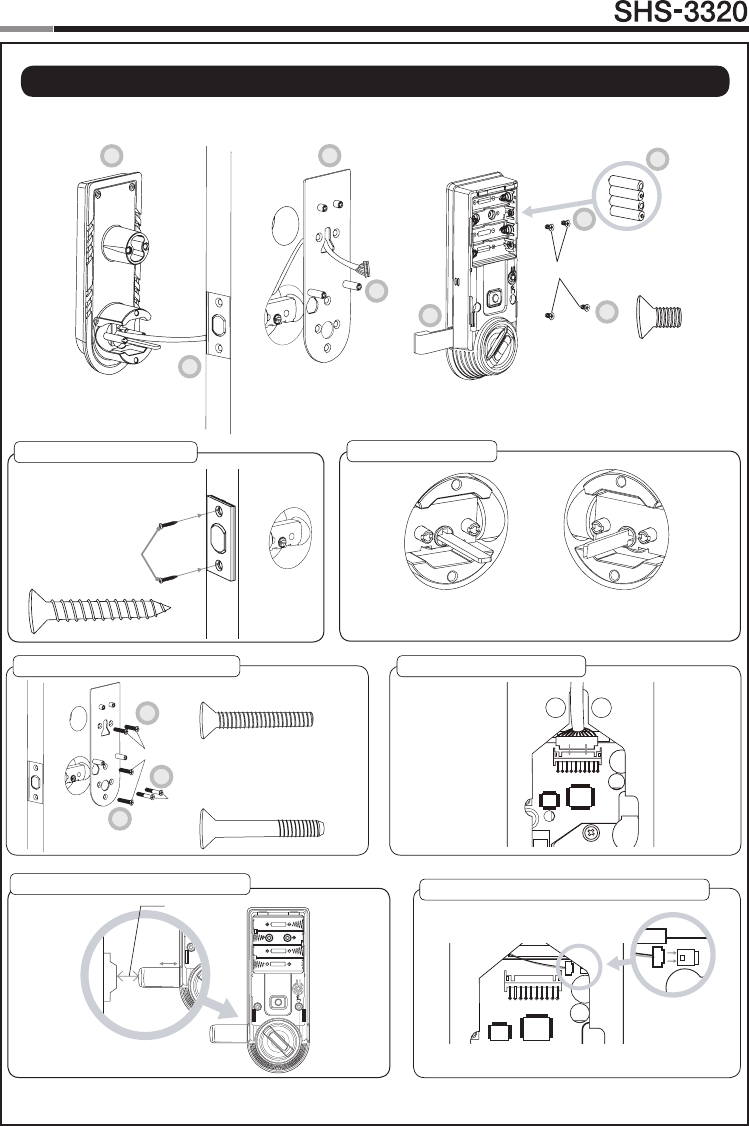 SHS-3320