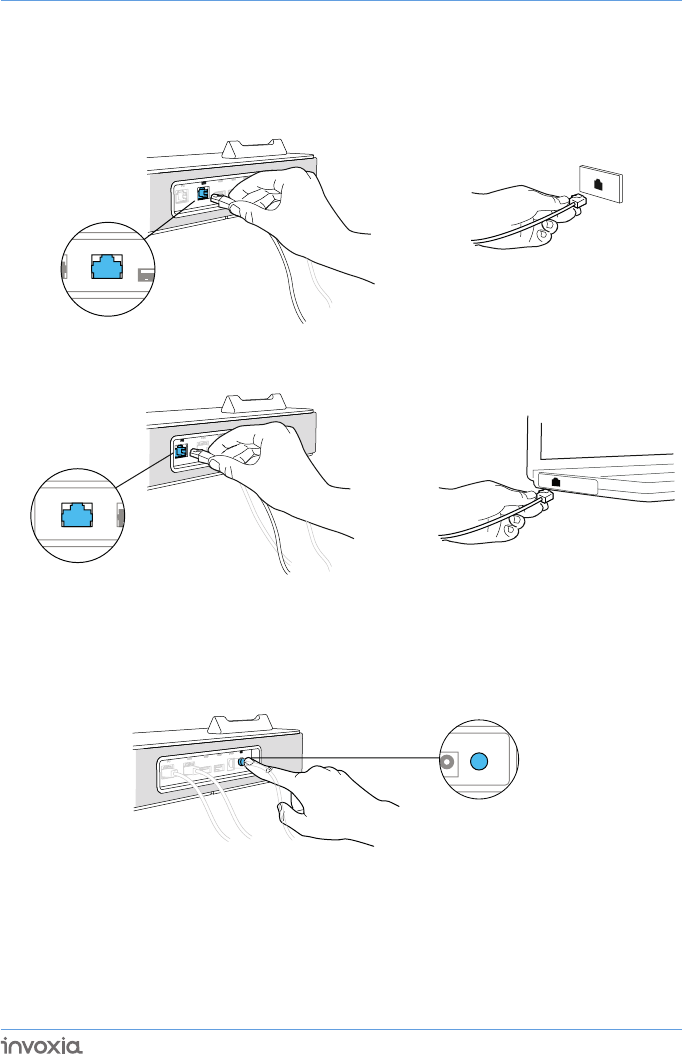 invoxia