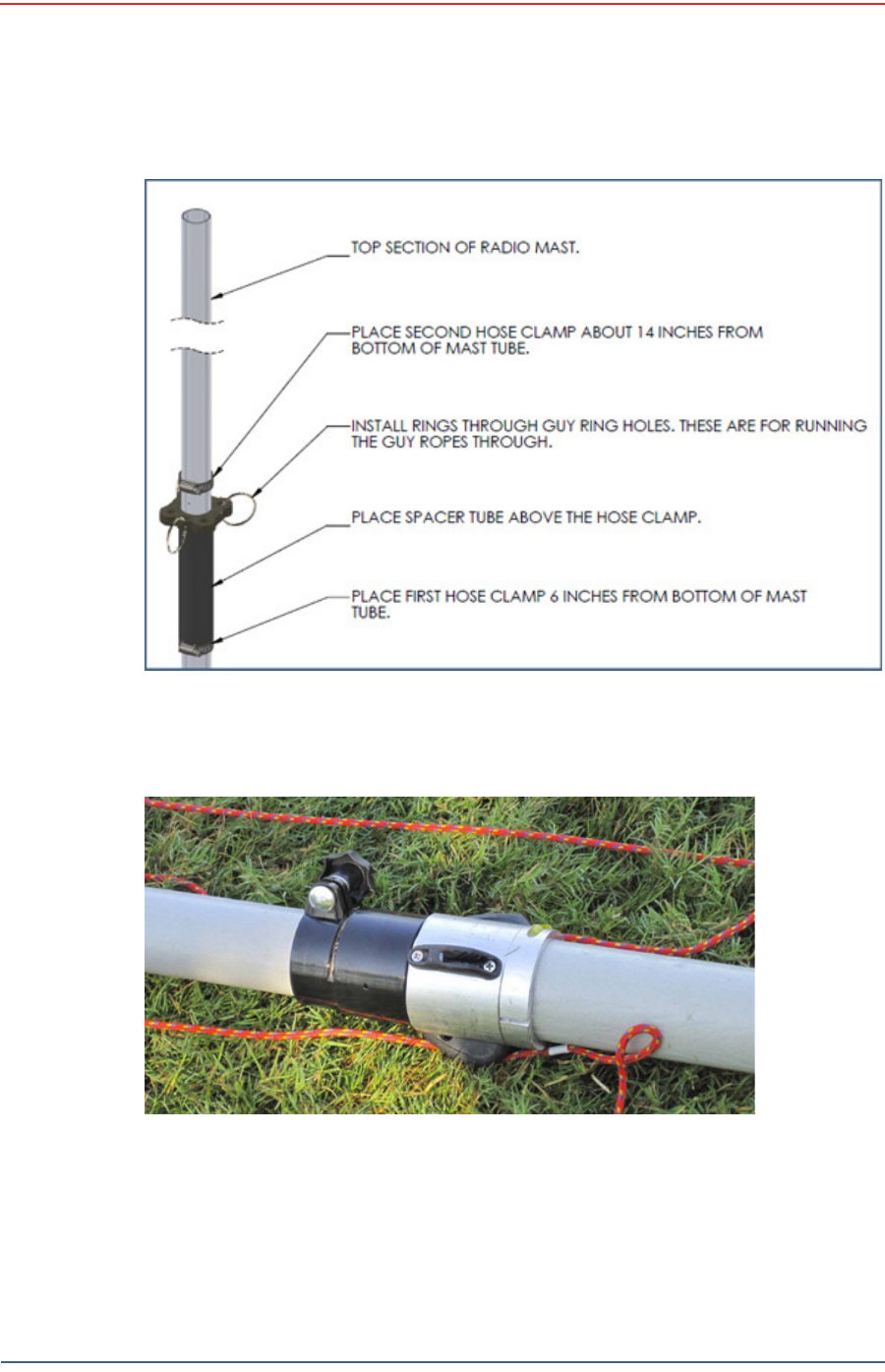 TOP SECTION OF RADIO MAST.

PLACE SECOND HOSE CLAMP ABOUT 14 INCHES FROM BOTTOM OF MAST TUBE.

INSTALL RINGS THROUGH GUY RING HOLES. THESE ARE FOR RUNNING THE GUY ROPES THROUGH.

PLACE SPACER TUBE ABOVE THE HOSE CLAMP.

PLACE FIRST HOSE CLAMP 6 INCHES FROM BOTTOM OF MAST TUBE.