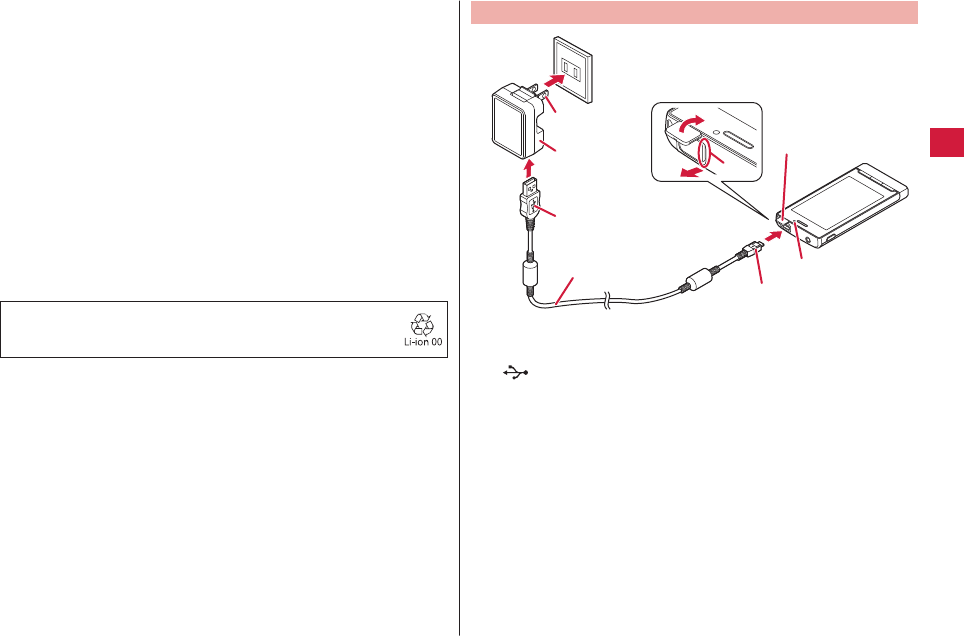 Li-ion 00