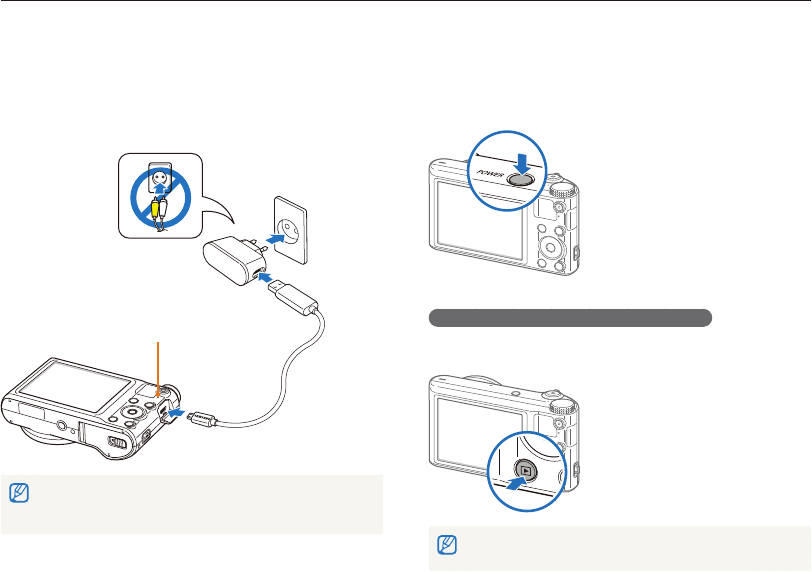 POWER