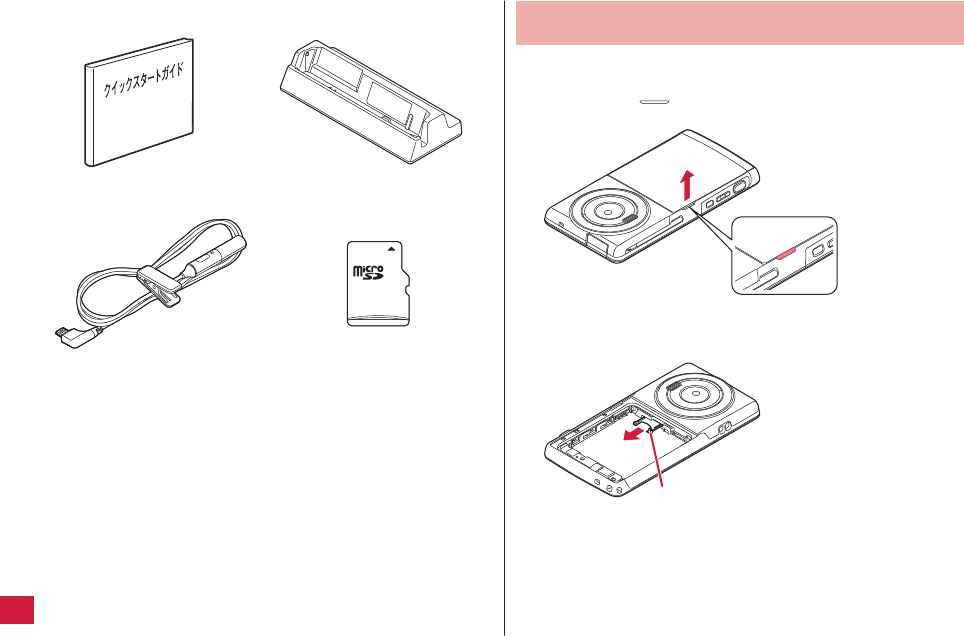 クイックスタートガイド

micro SD