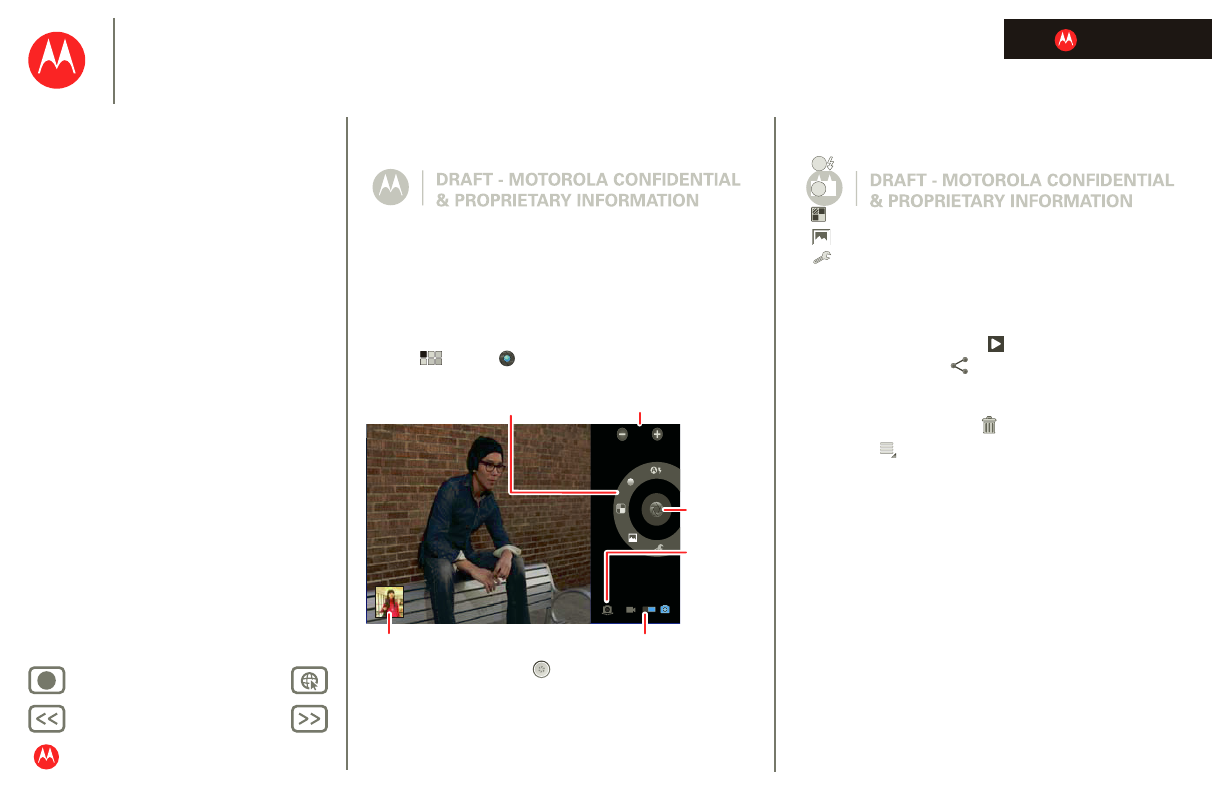 DRAFT - MOTOROLA CONFIDENTIAL & PROPRIETARY INFORMATION

DRAFT - MOTOROLA CONFIDENTIAL & PROPRIETARY INFORMATION