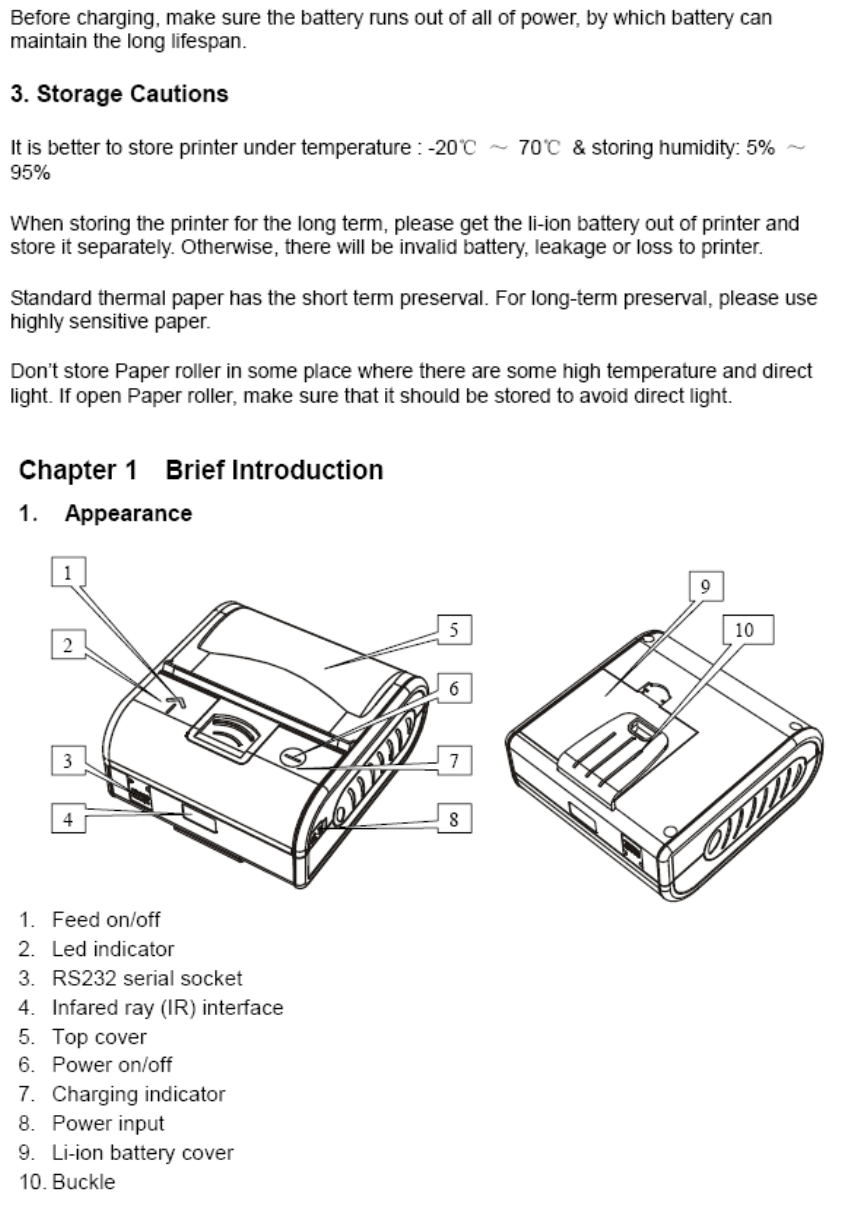 Before charging, make sure the battery runs out of all of power, by which battery can maintain the long lifespan.

3. Storage Cautions

It is better to store printer under temperature : -20℃ ～ 70℃ & storing humidity: 5% ～ 95%

When storing the printer for the long term, please get the li-ion battery out of printer and store it separately. Otherwise, there will be invalid battery, leakage or loss to printer.

Standard thermal paper has the short term preserval. For long-term preserval, please use highly sensitive paper.

Don't store Paper roller in some place where there are some high temperature and direct light. If open Paper roller, make sure that it should be stored to avoid direct light.

Chapter 1 Brief Introduction

1. Appearance

1
2
3
4
5
6
7
8
9
10

1. Feed on/off
2. Led indicator
3. RS232 serial socket
4. Infared ray (IR) interface
5. Top cover
6. Power on/off
7. Charging indicator
8. Power input
9. Li-ion battery cover
10. Buckle