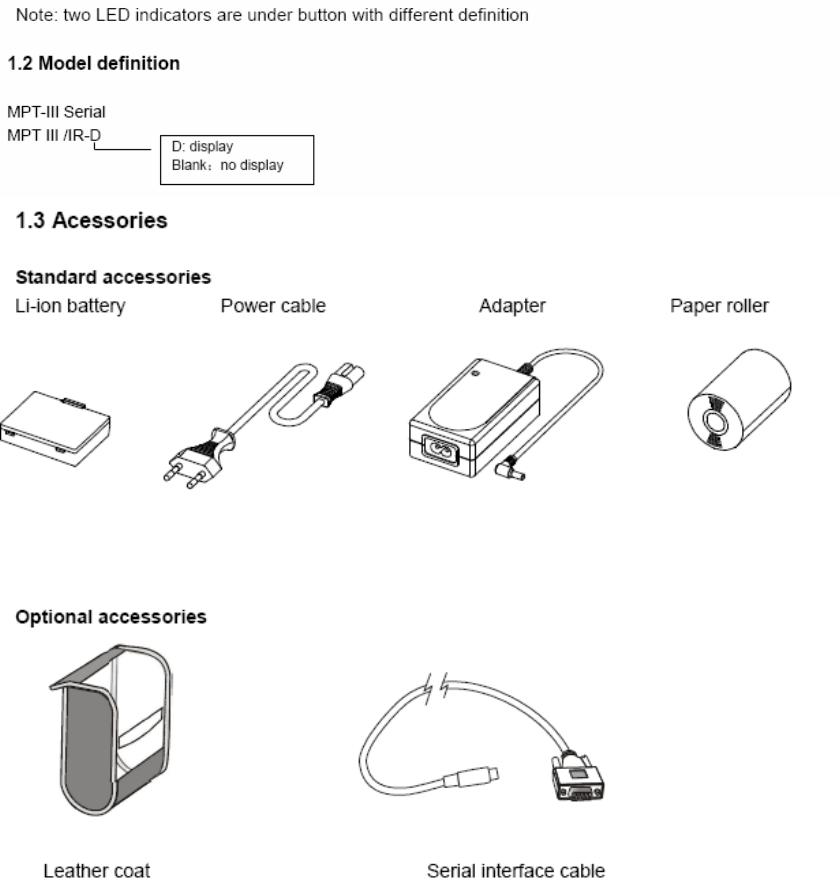 Note: two LED indicators are under button with different definition

1.2 Model definition

MPT-III Serial
MPT III /IR-D

D: display
Blank：no display

1.3 Acessories

Standard accessories

Li-ion battery

Power cable

Adapter

Paper roller

Optional accessories

Leather coat

Serial interface cable