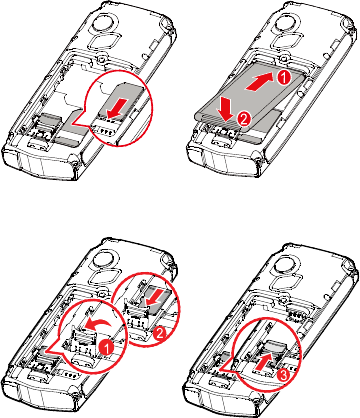 1
2
1
2
3