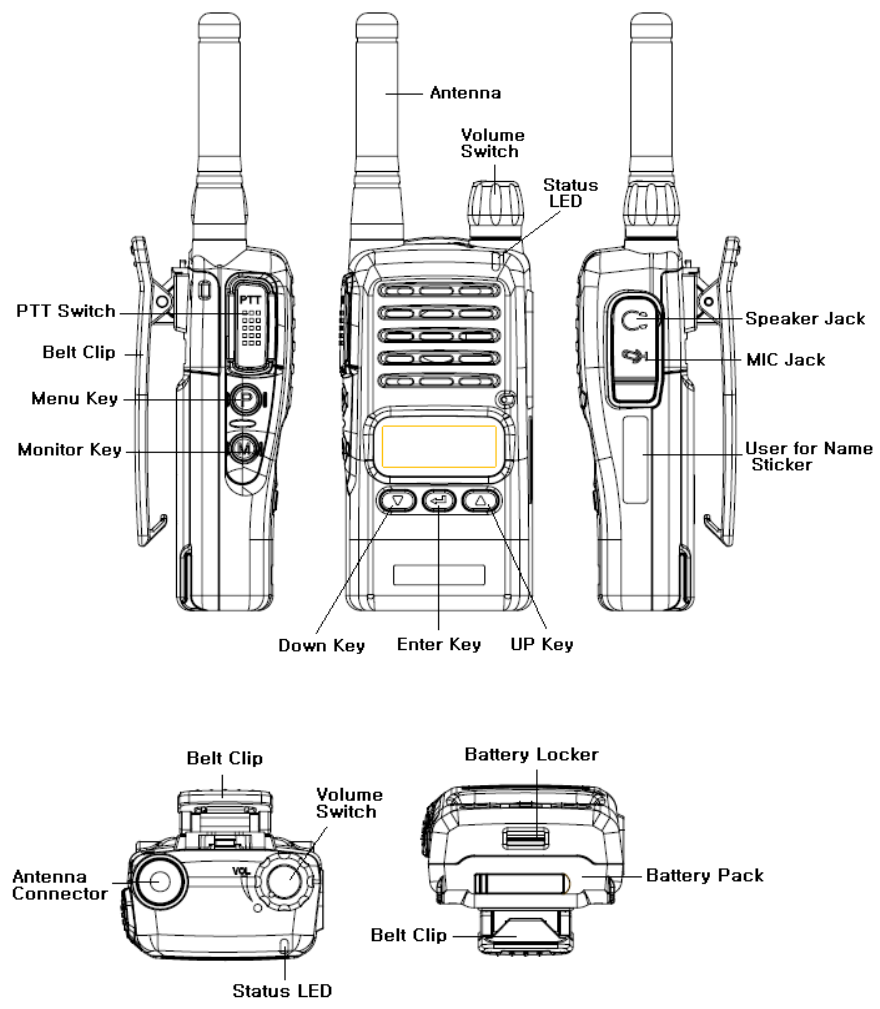 Antenna

Volume Switch

Status LED

PTT Switch

PTT

Belt Clip

Menu Key

P

Monitor Key

M

Speaker Jack

MIC Jack

User for Name Sticker

Down Key

Enter Key

UP Key

Belt Clip

Volume Switch

Antenna Connector

VOL

Status LED

Battery Locker

Battery Pack

Belt Clip