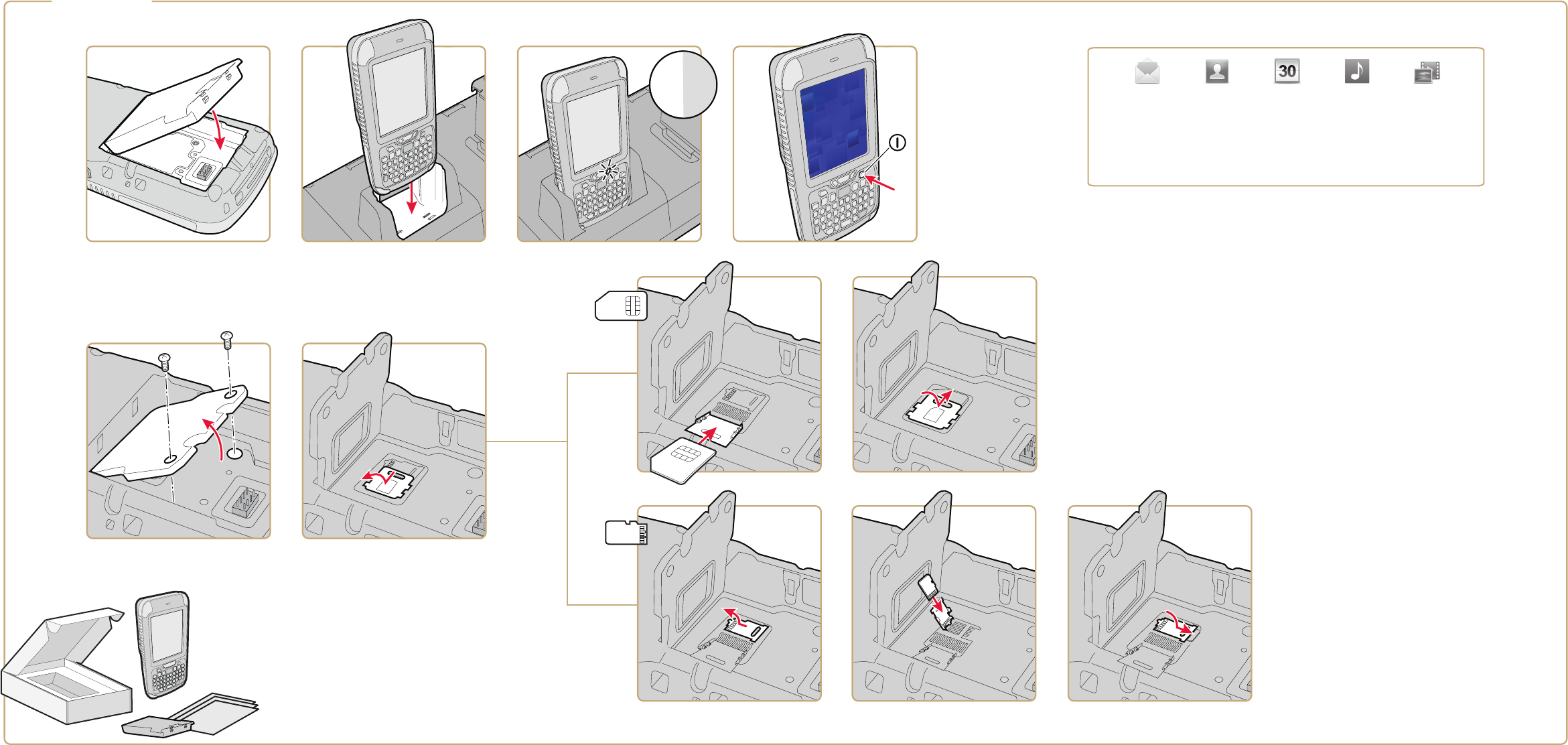 30