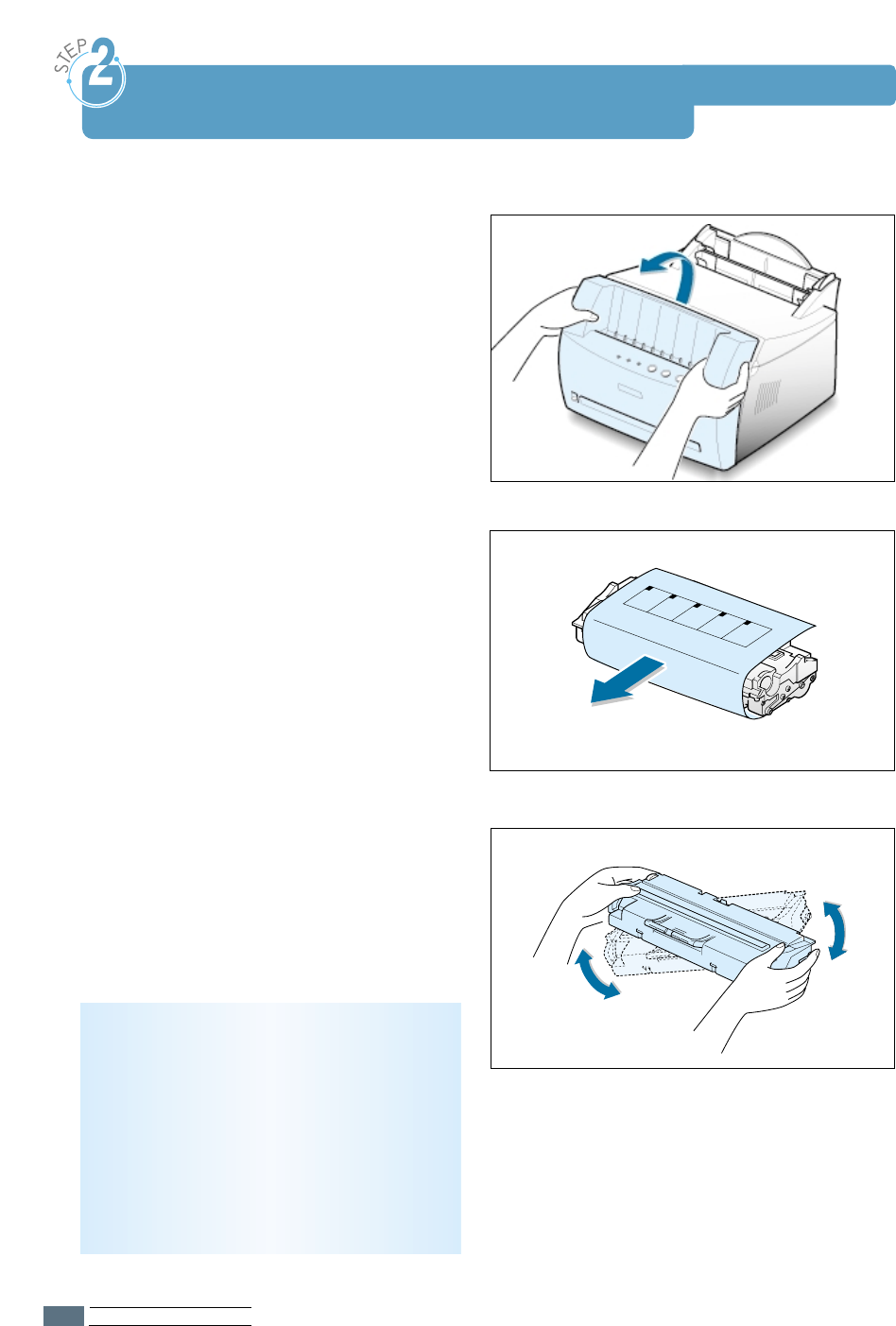 STEP 2