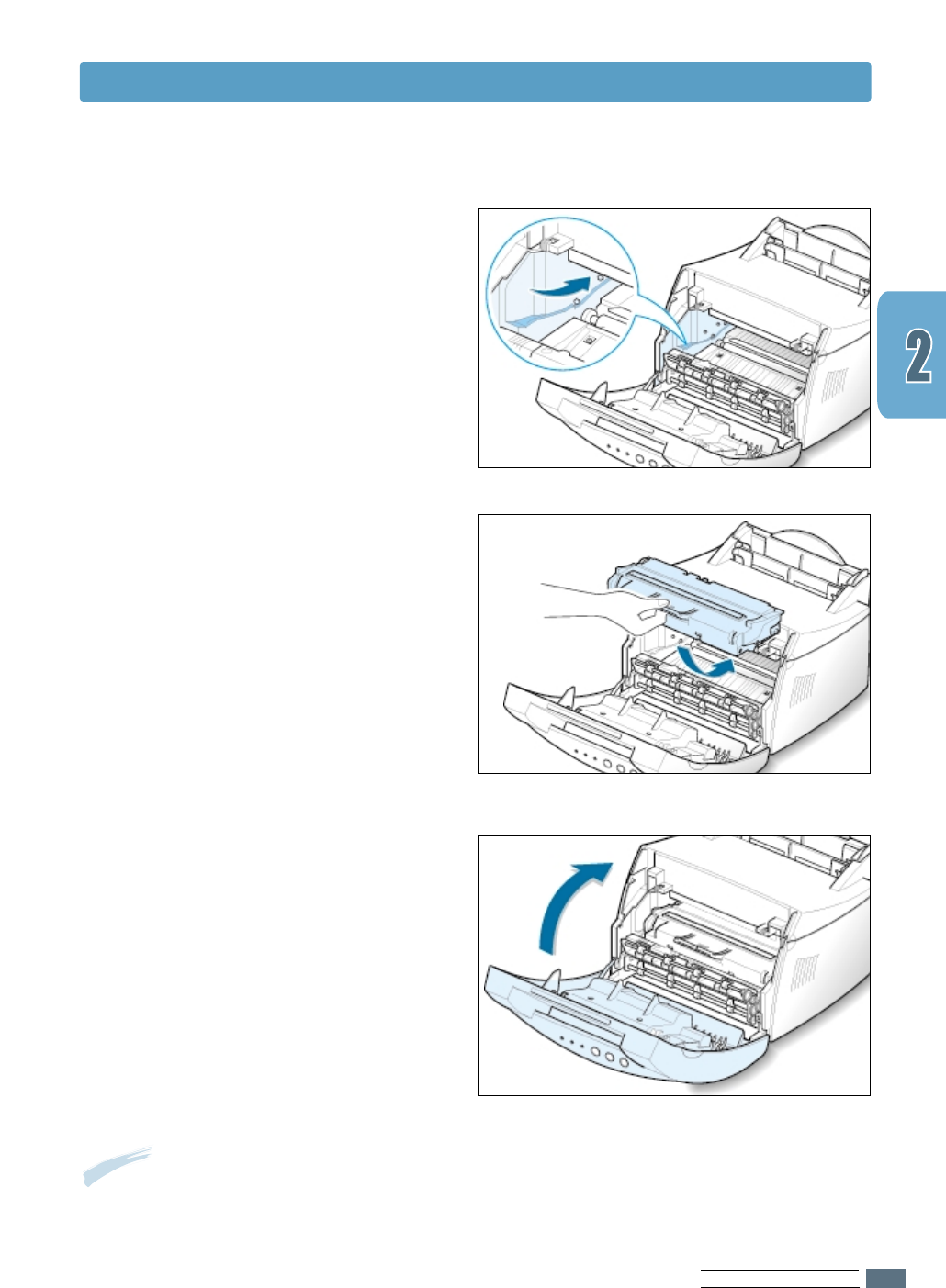 2