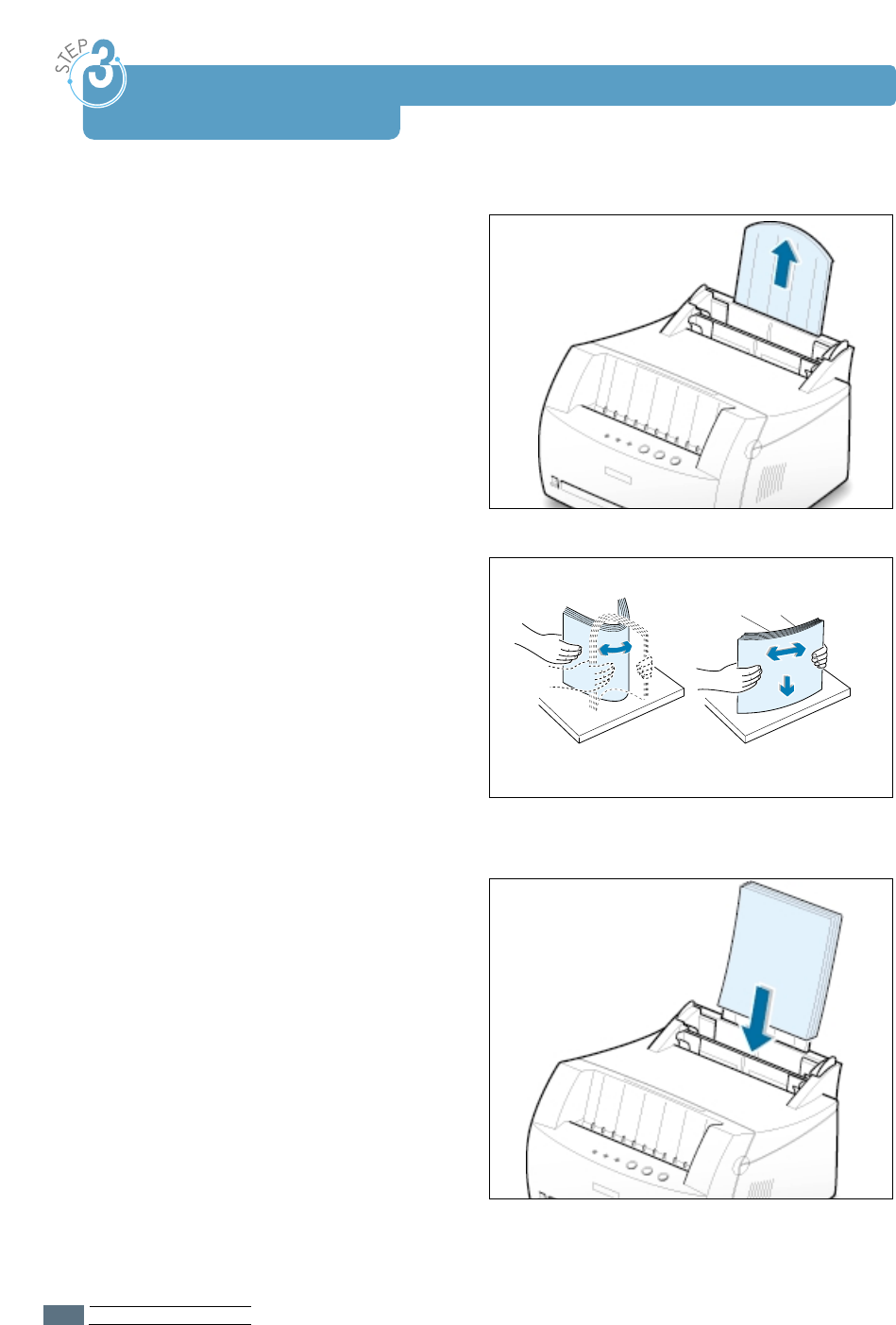 STEP 3