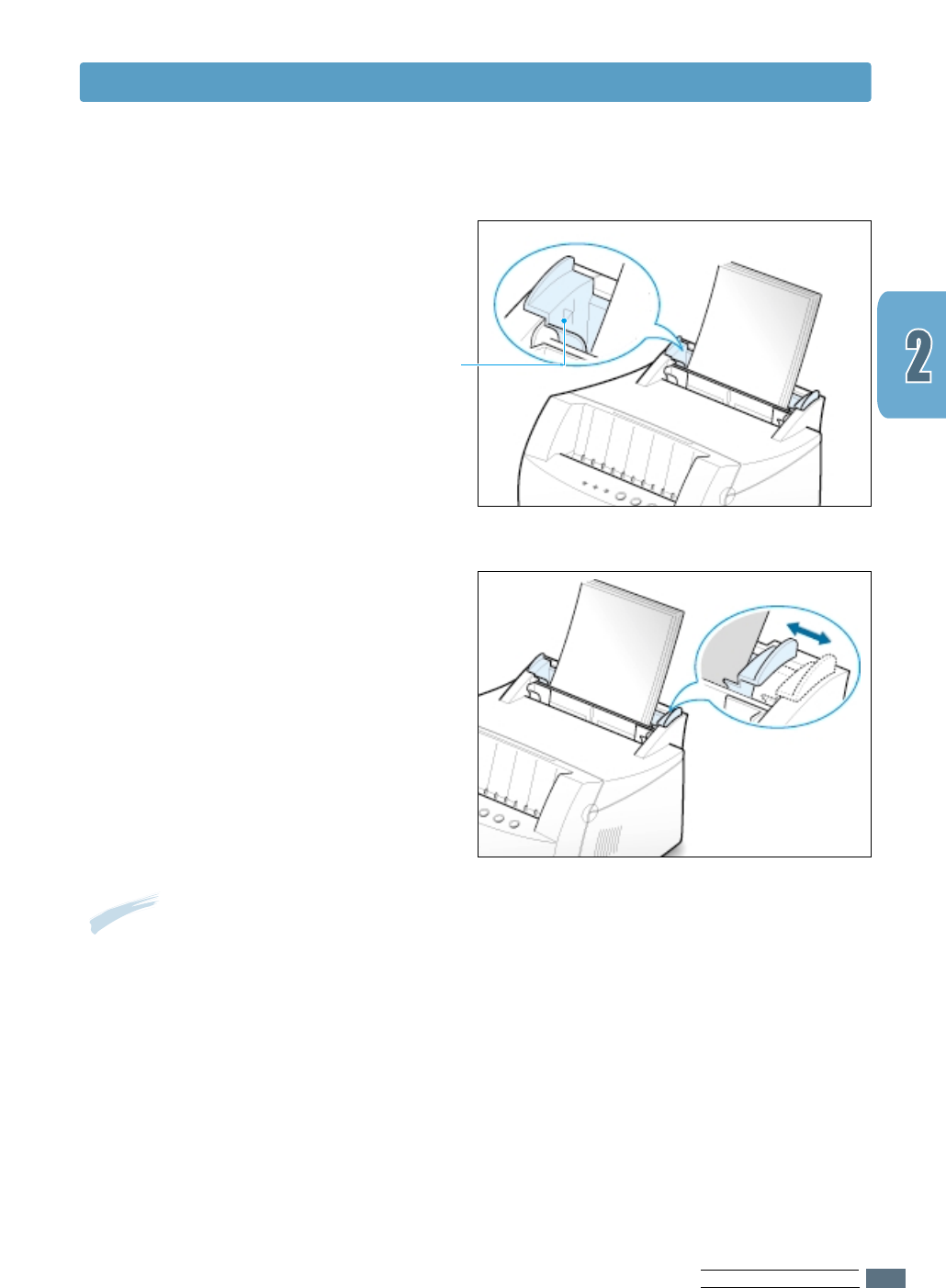 2