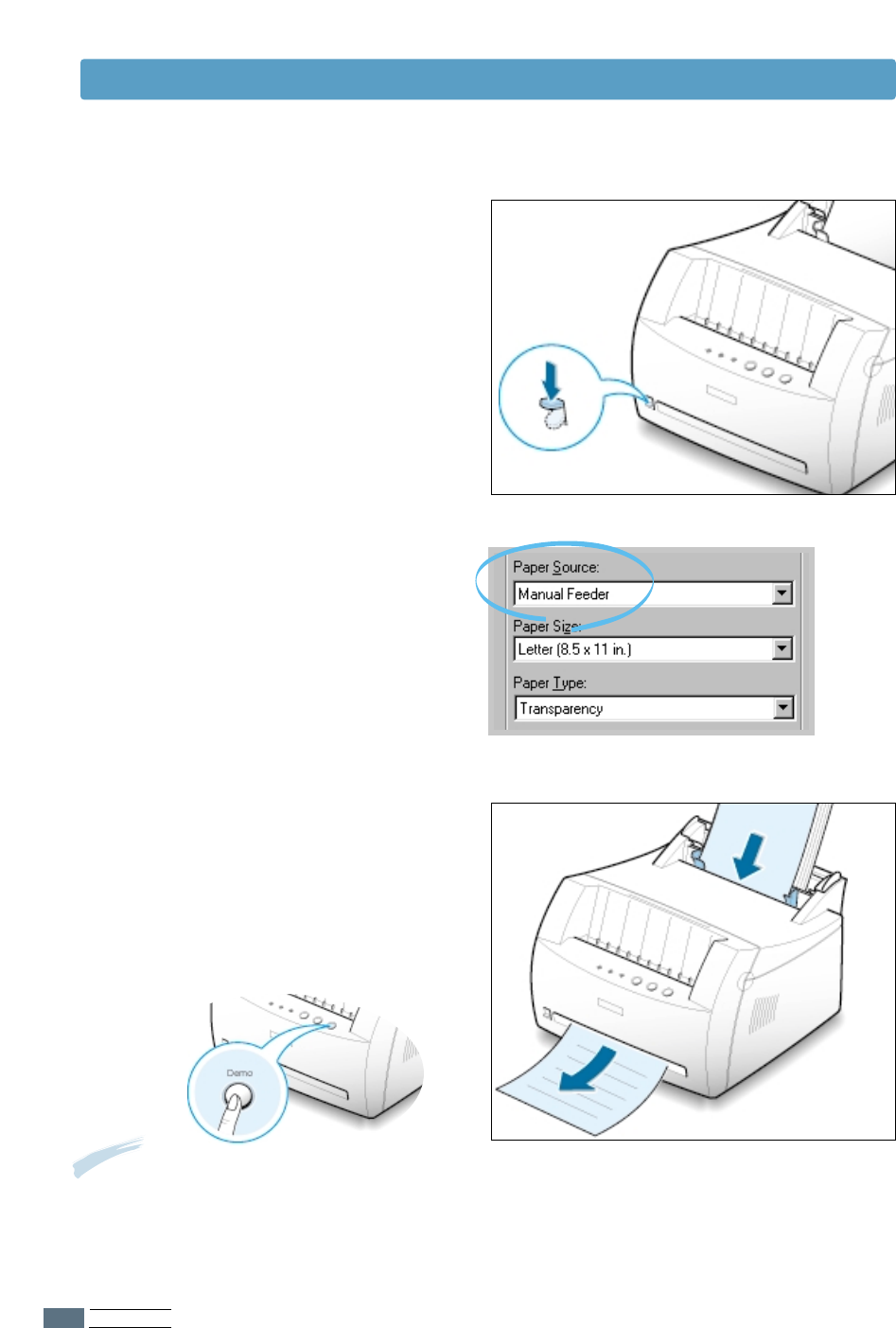 Paper Source:
Manual Feeder
Paper Size:
Letter (8.5 x 11 in.)
Paper Type:
Transparency

Demo