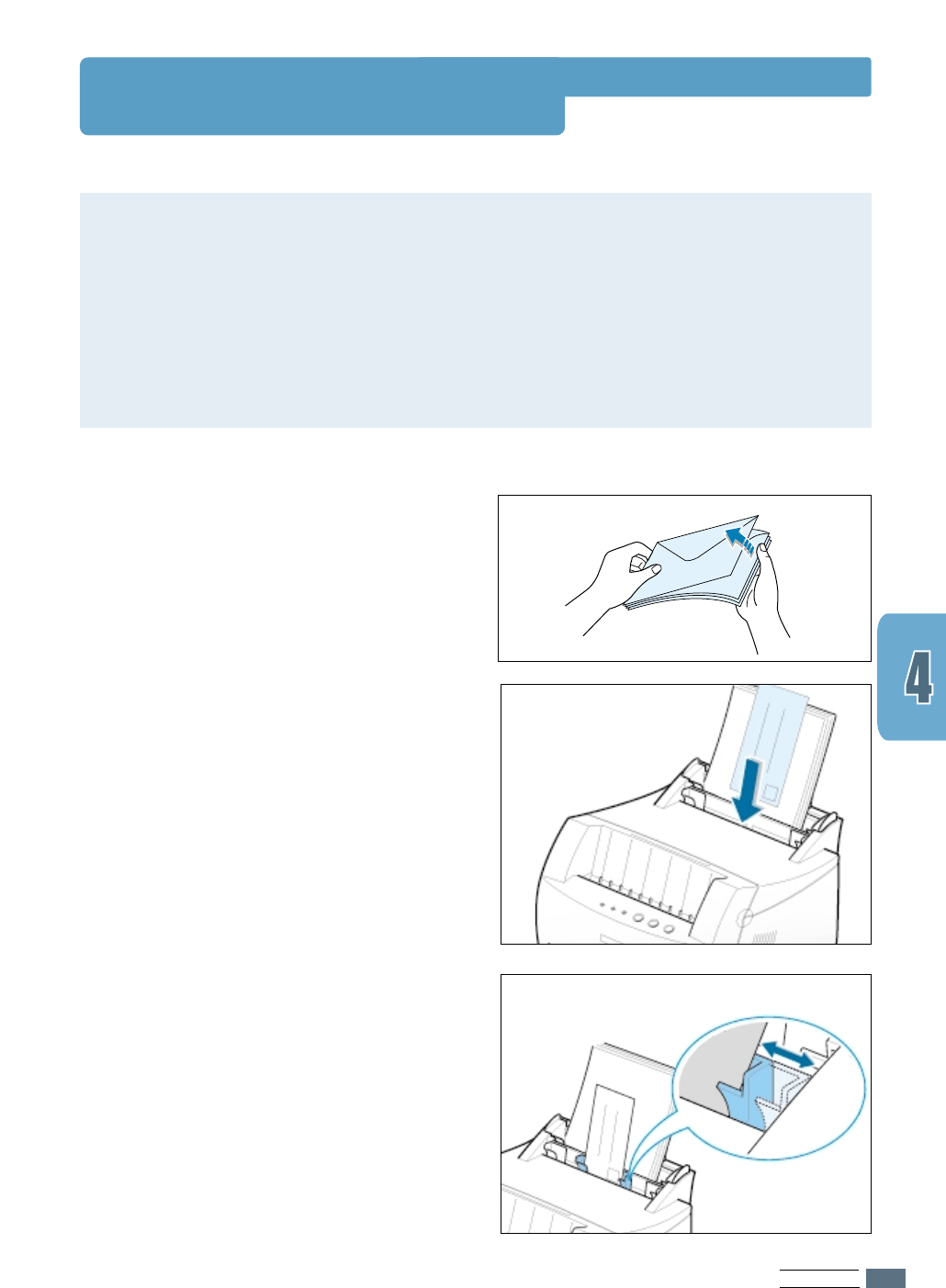 4