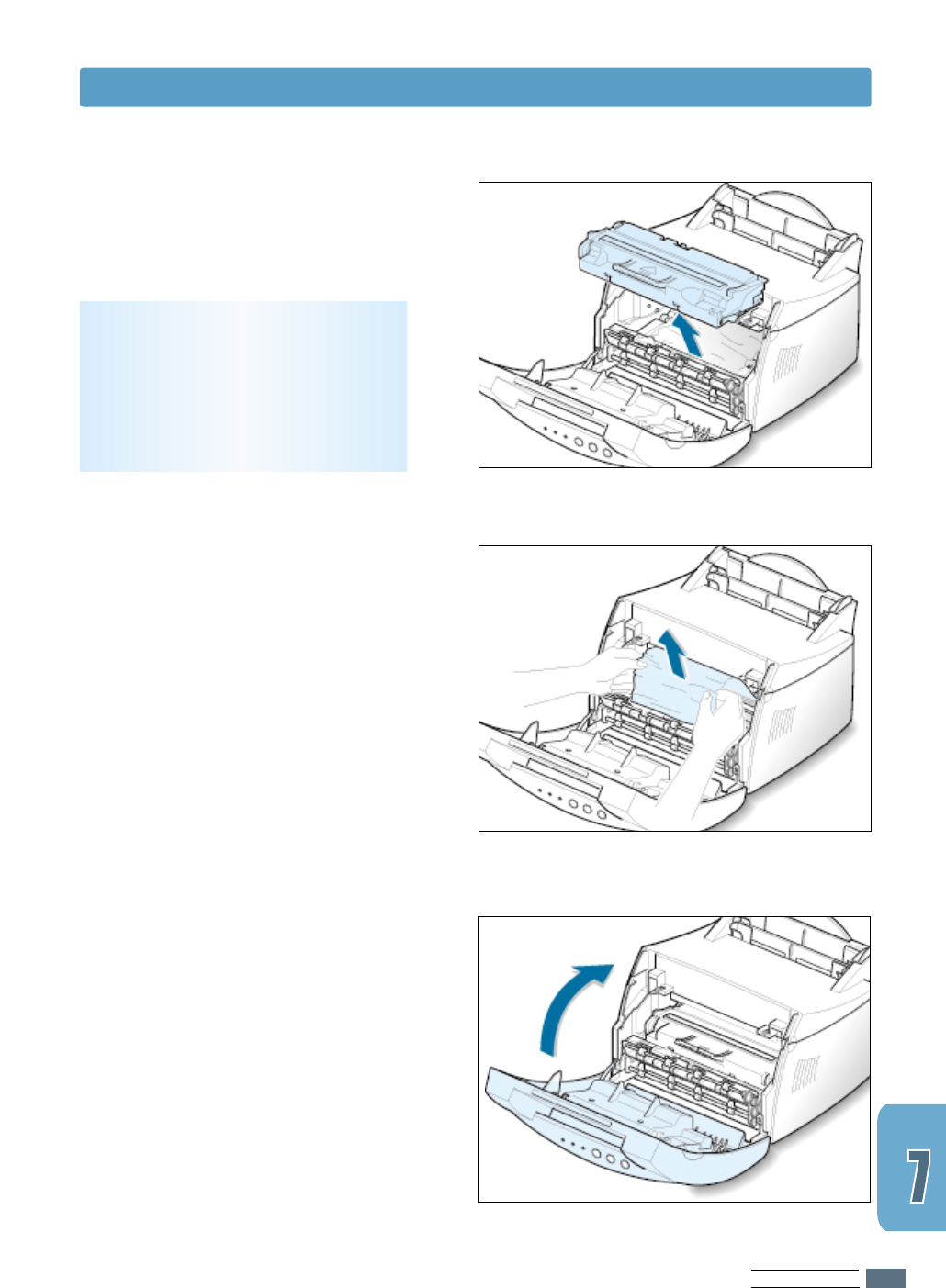 7