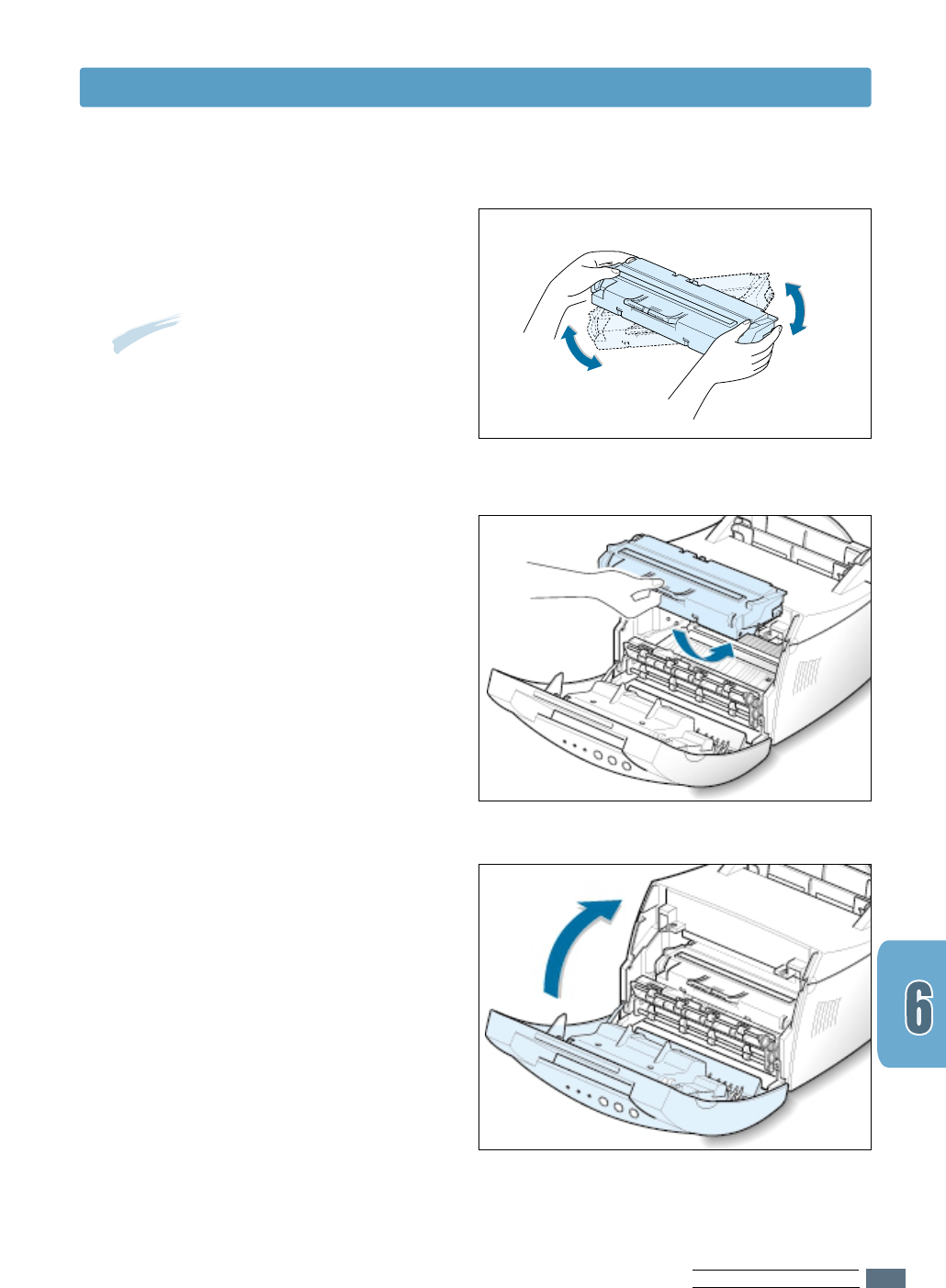 6