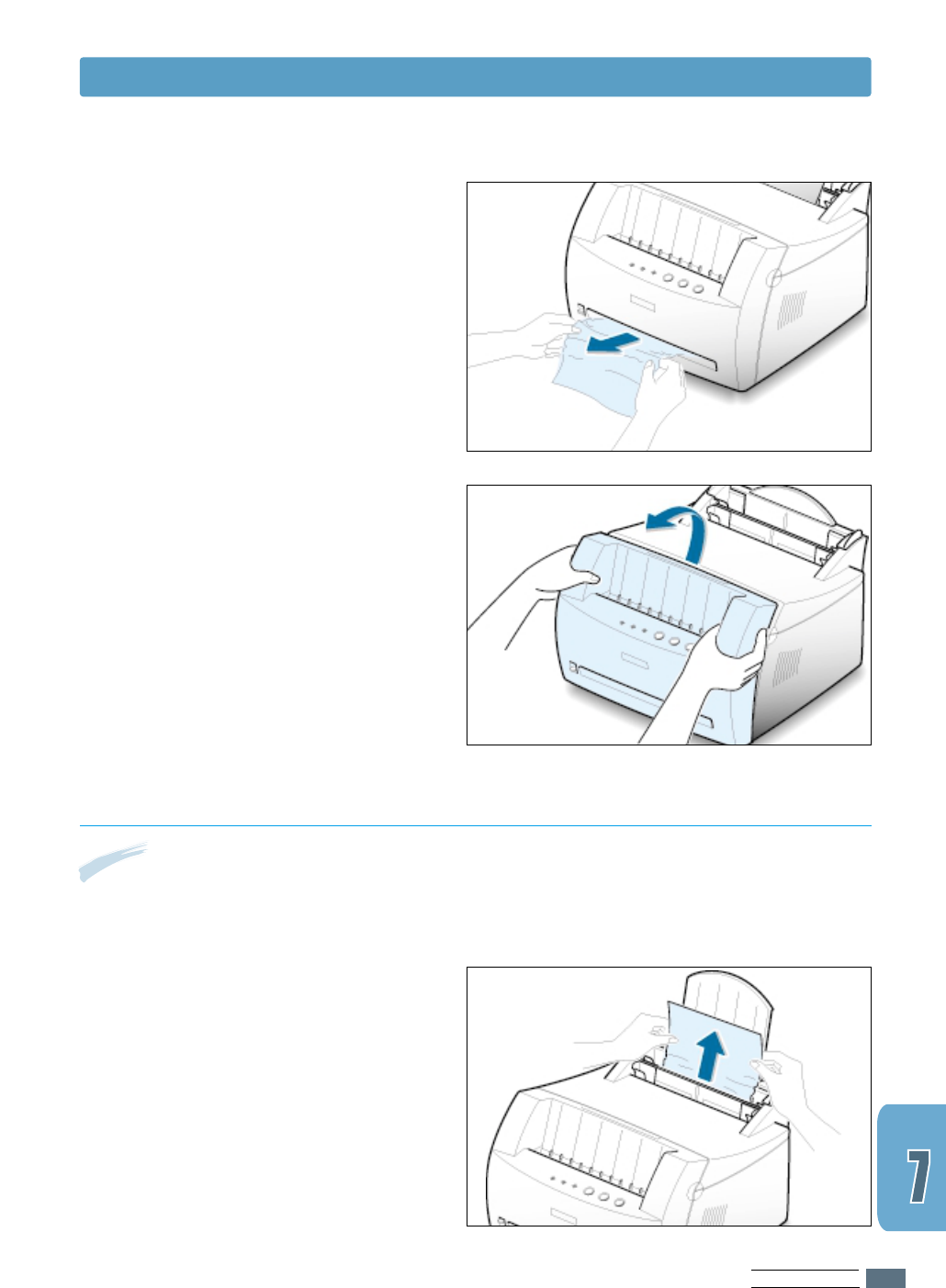 7