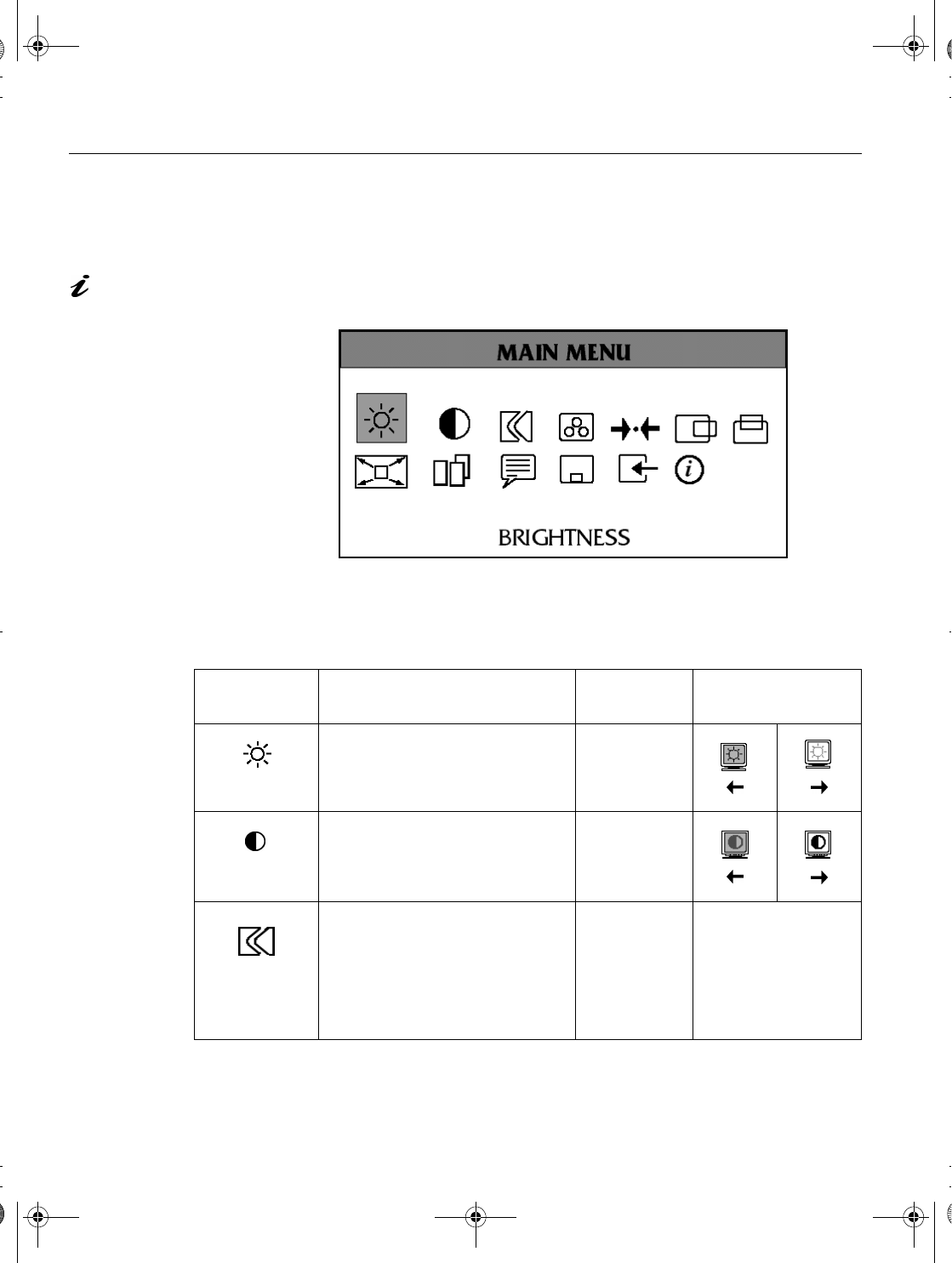 MAIN MENU

BRIGHTNESS