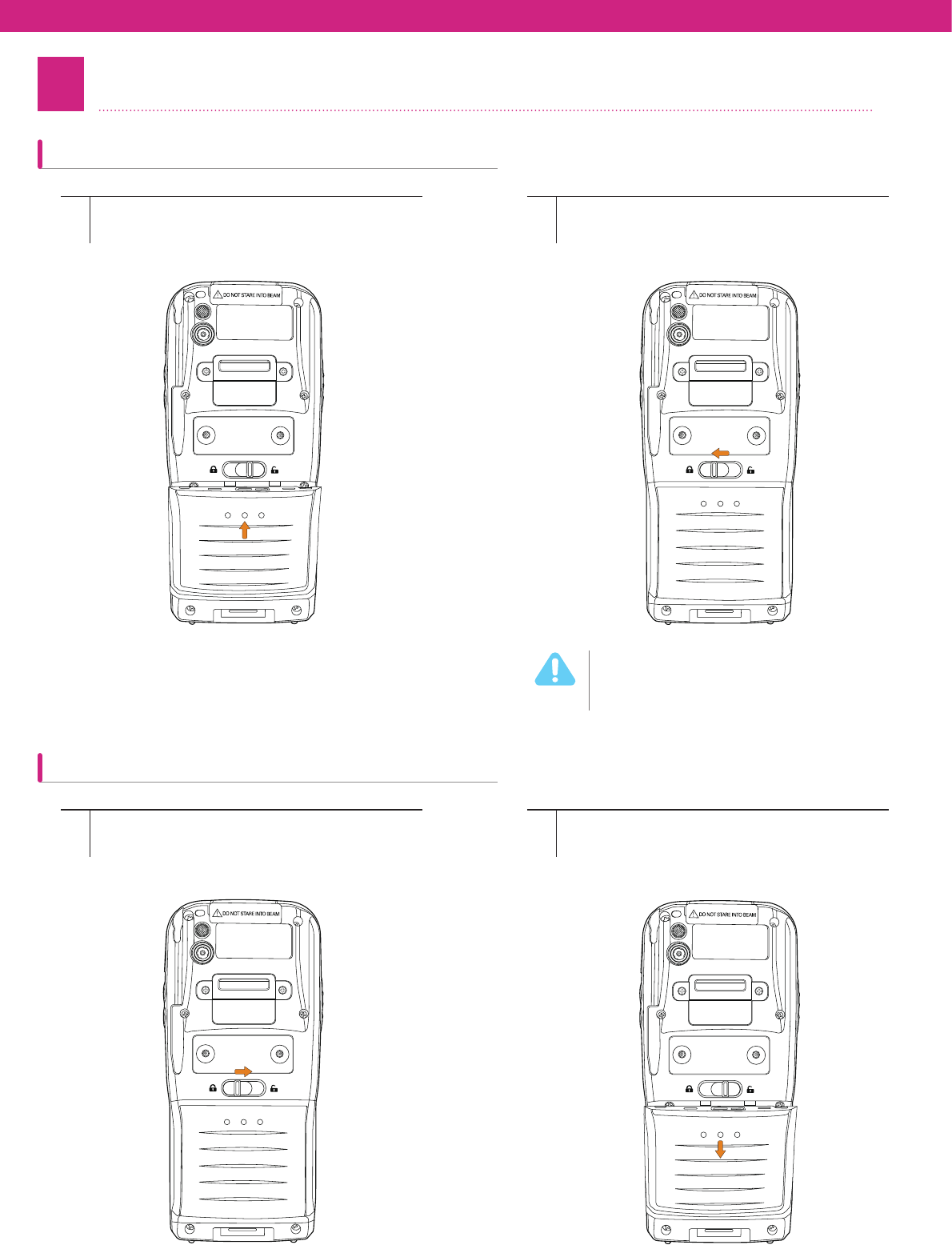 DO NOT STARE INTO BEAM

DO NOT STARE INTO BEAM

DO NOT STARE INTO BEAM

DO NOT STARE INTO BEAM