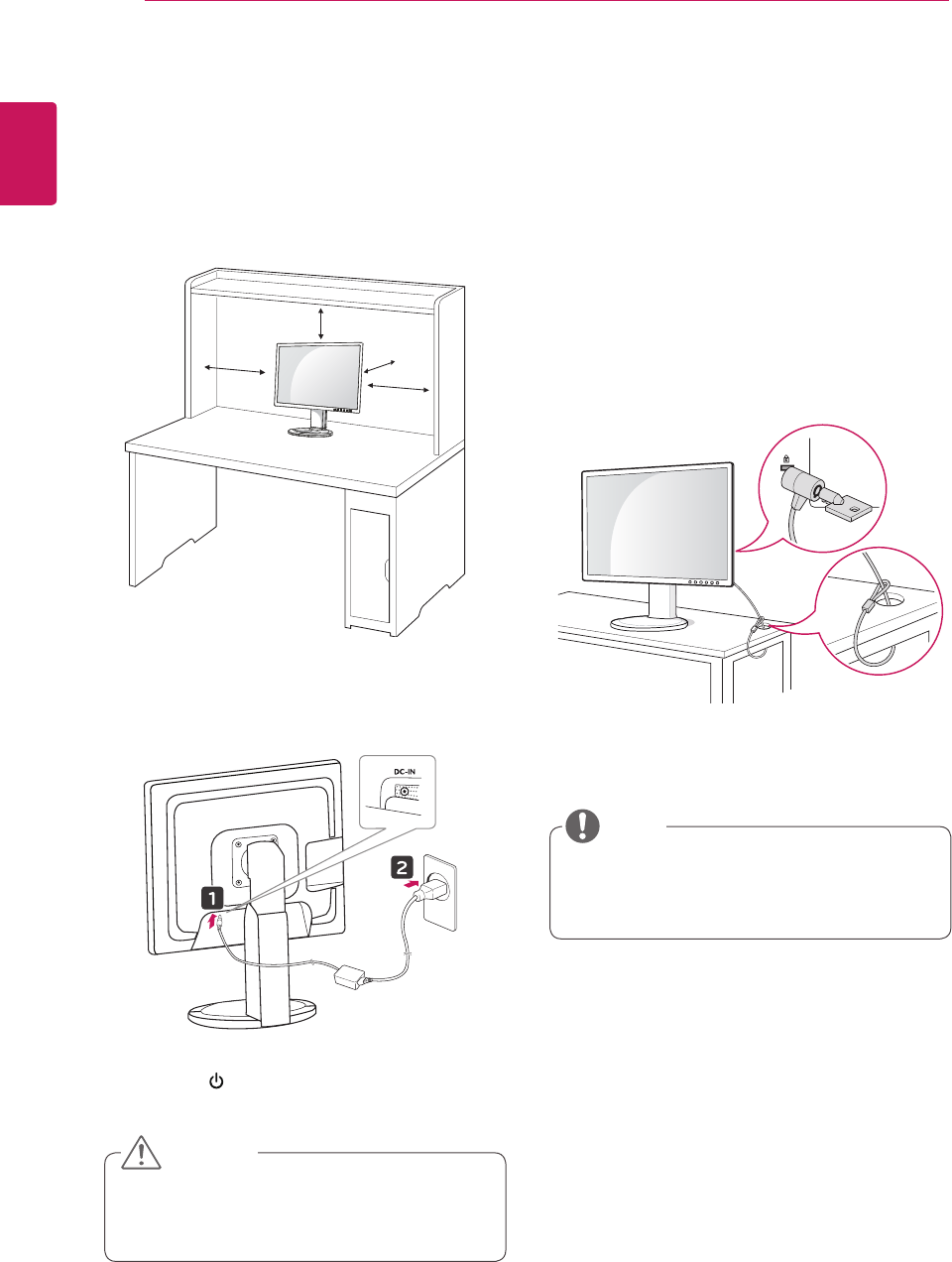 DC-IN

1

2