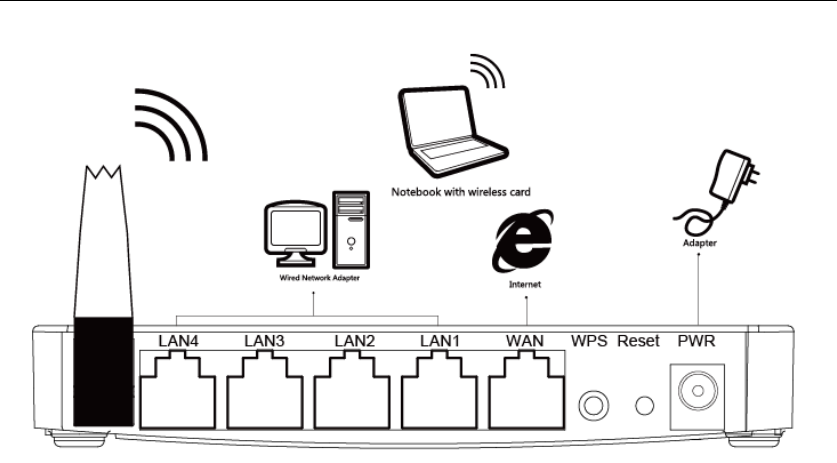 Notebook with wireless card

Wired Network Adapter

Internet

Adapter

LAN4 LAN3 LAN2 LAN1 WAN WPS Reset PWR