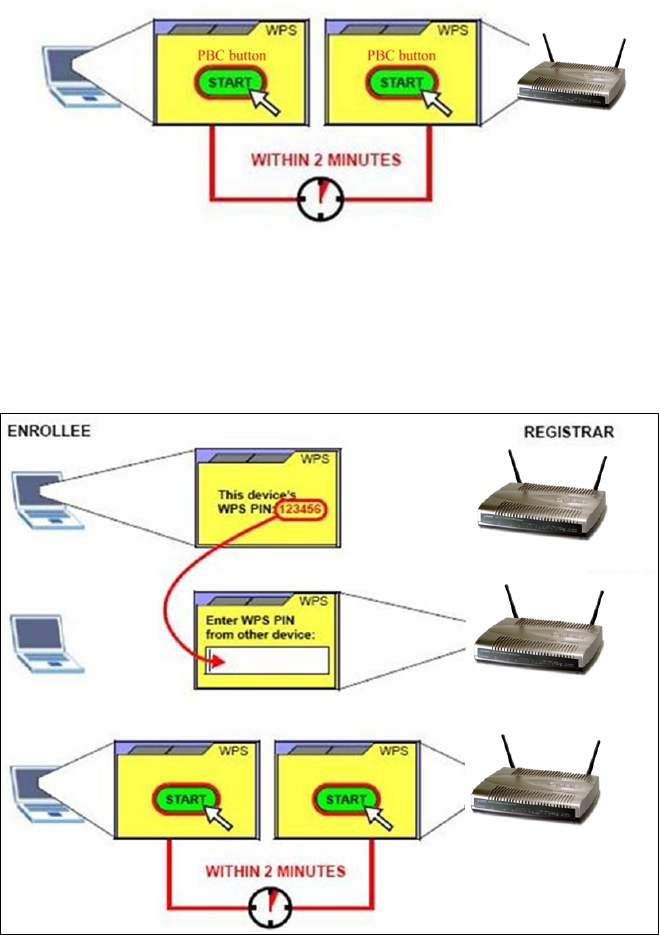 WPS

PBC button

START

WPS

PBC button

START

WITHIN 2 MINUTES

ENROLLEE

REGISTRAR

WPS

This device's WPS PIN: 123456

WPS

Enter WPS PIN from other device:

WPS

START

WPS

START

WITHIN 2 MINUTES