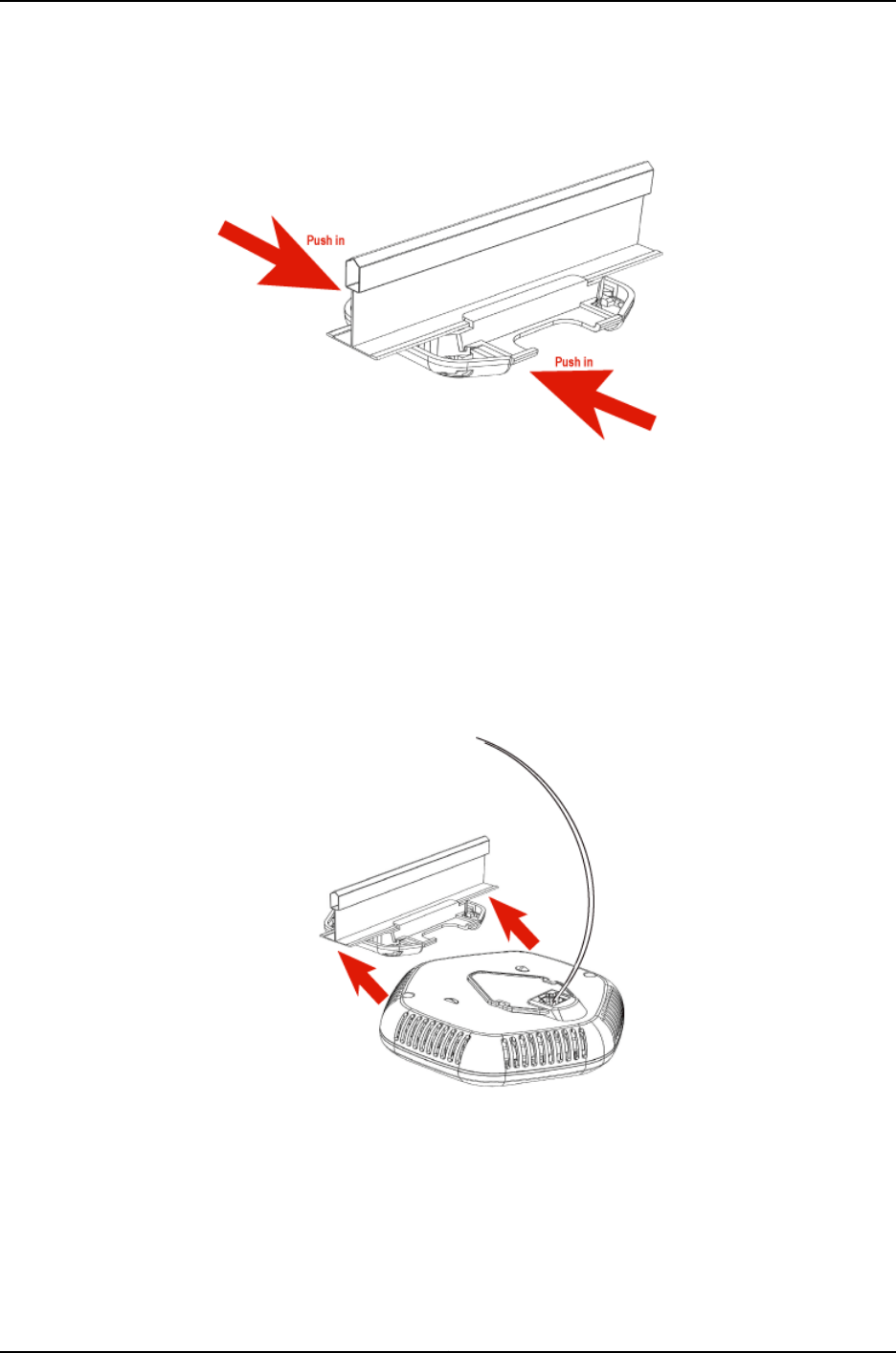 Push in

Push in