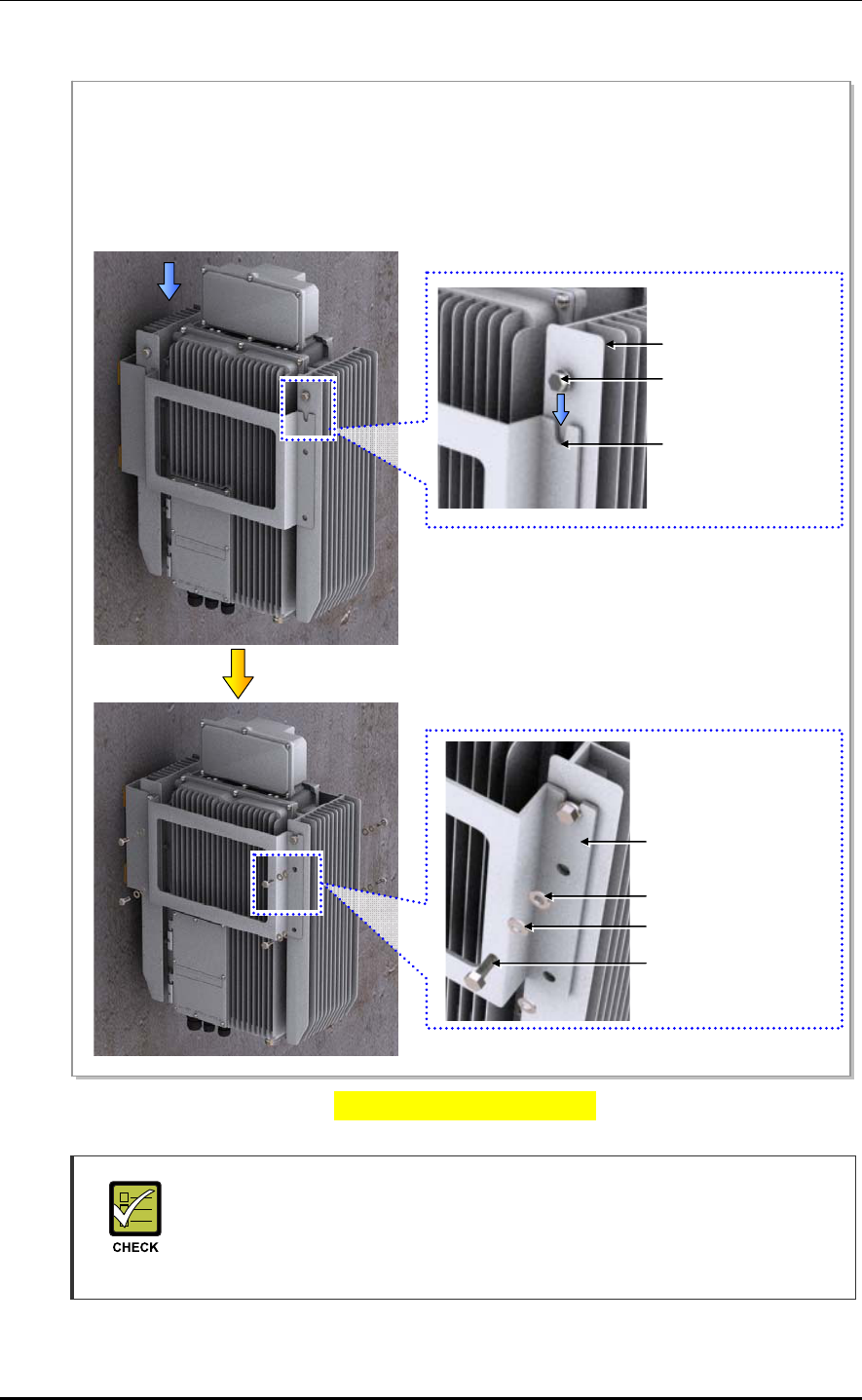 CHECK