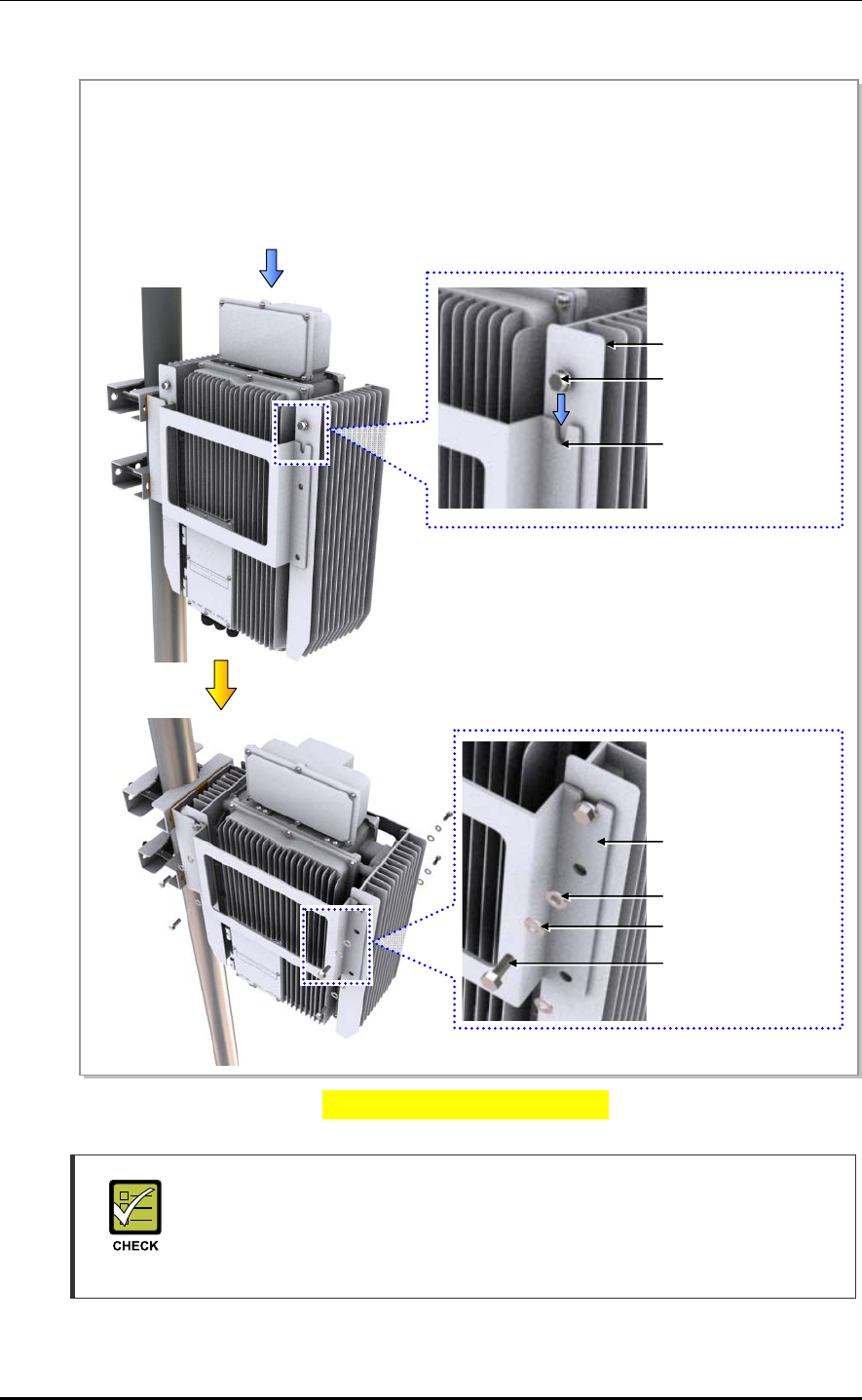 CHECK