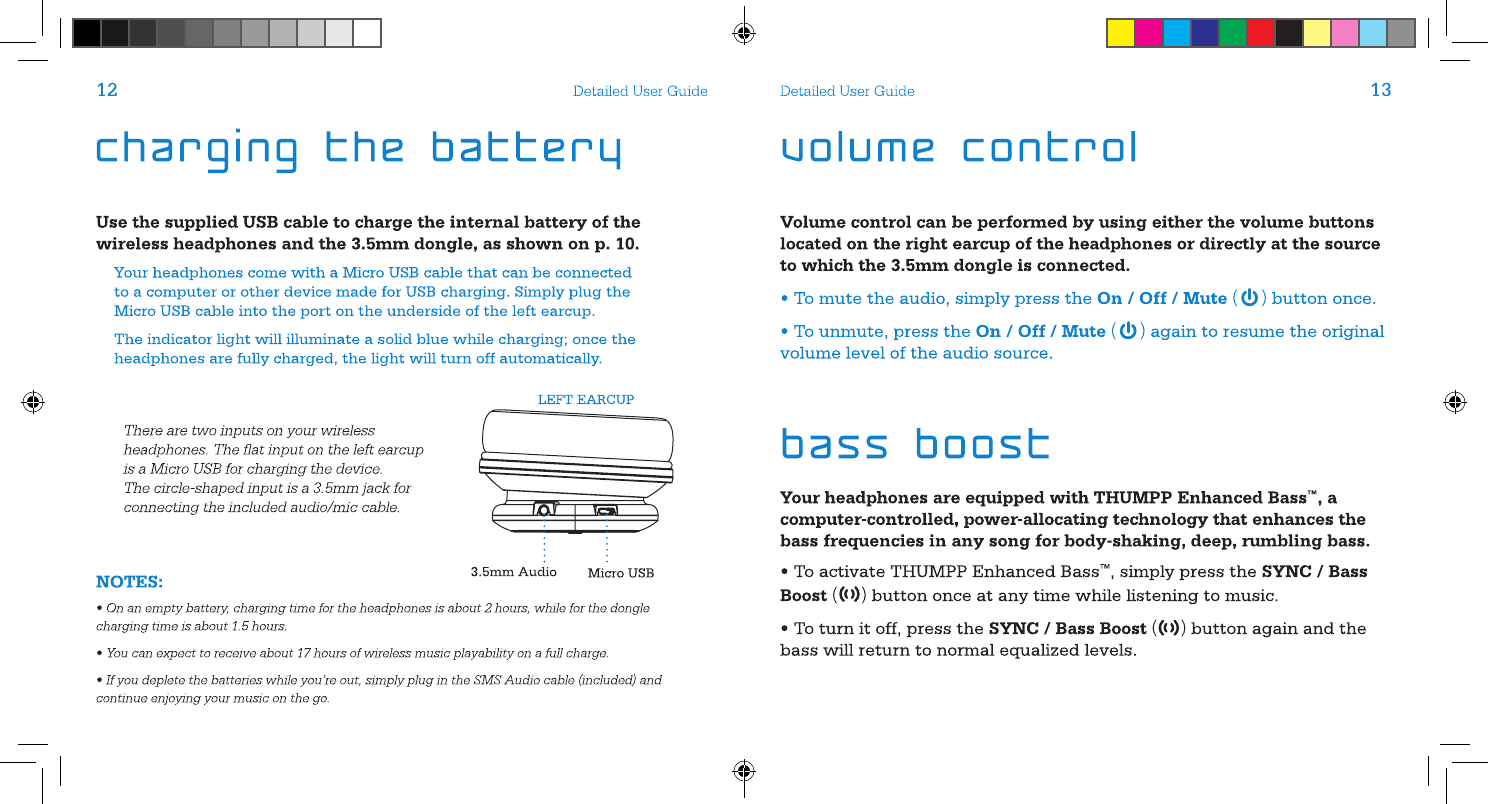 12

Detailed User Guide

charging the battery

Use the supplied USB cable to charge the internal battery of the wireless headphones and the 3.5mm dongle, as shown on p. 10.

Your headphones come with a Micro USB cable that can be connected to a computer or other device made for USB charging. Simply plug the Micro USB cable into the port on the underside of the left earcup.

The indicator light will illuminate a solid blue while charging; once the headphones are fully charged, the light will turn off automatically.

There are two inputs on your wireless headphones. The flat input on the left earcup is a Micro USB for charging the device. The circle-shaped input is a 3.5mm jack for connecting the included audio/mic cable.

LEFT EARCUP

3.5mm Audio

Micro USB

NOTES:

• On an empty battery, charging time for the headphones is about 2 hours, while for the dongle charging time is about 1.5 hours.

• You can expect to receive about 17 hours of wireless music playability on a full charge.

• If you deplete the batteries while you're out, simply plug in the SMS Audio cable (included) and continue enjoying your music on the go.

Detailed User Guide

13

volume control

Volume control can be performed by using either the volume buttons located on the right earcup of the headphones or directly at the source to which the 3.5mm dongle is connected.

• To mute the audio, simply press the On / Off / Mute ( ) button once.

• To unmute, press the On / Off / Mute ( ) again to resume the original volume level of the audio source.

bass boost

Your headphones are equipped with THUMPP Enhanced Bass™, a computer-controlled, power-allocating technology that enhances the bass frequencies in any song for body-shaking, deep, rumbling bass.

• To activate THUMPP Enhanced Bass™, simply press the SYNC / Bass Boost ( ) button once at any time while listening to music.

• To turn it off, press the SYNC / Bass Boost ( ) button again and the bass will return to normal equalized levels.