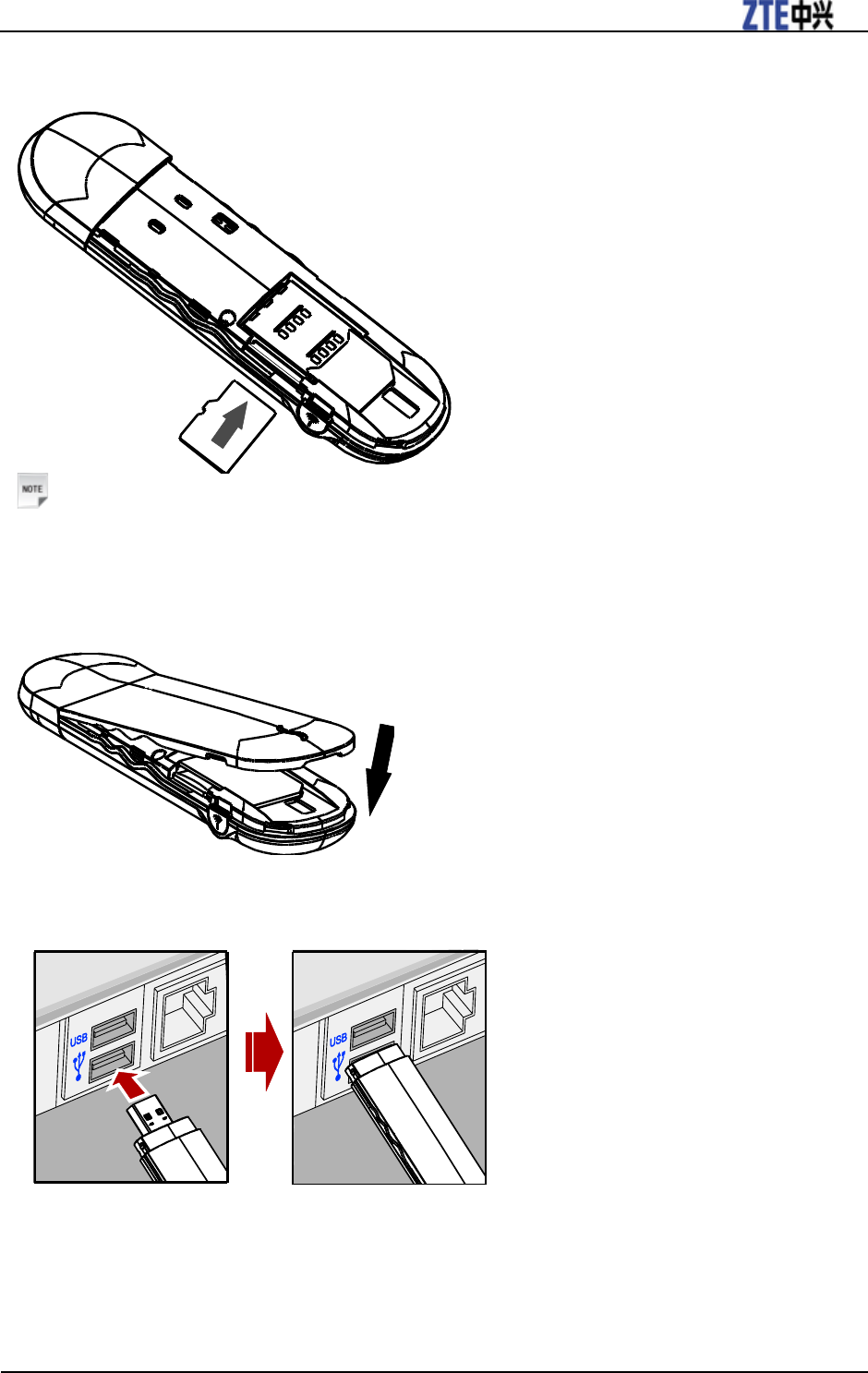 ZTE中兴

NOTE

USB

USB