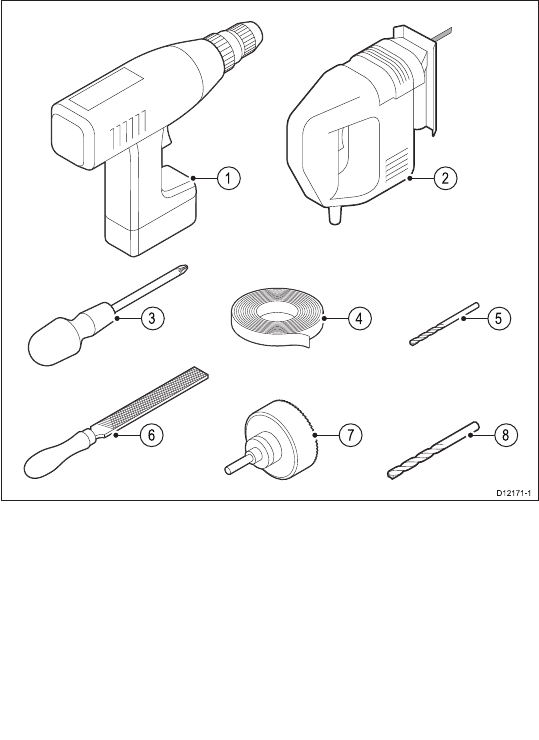 1
2
3
4
5
6
7
8
D12171-1