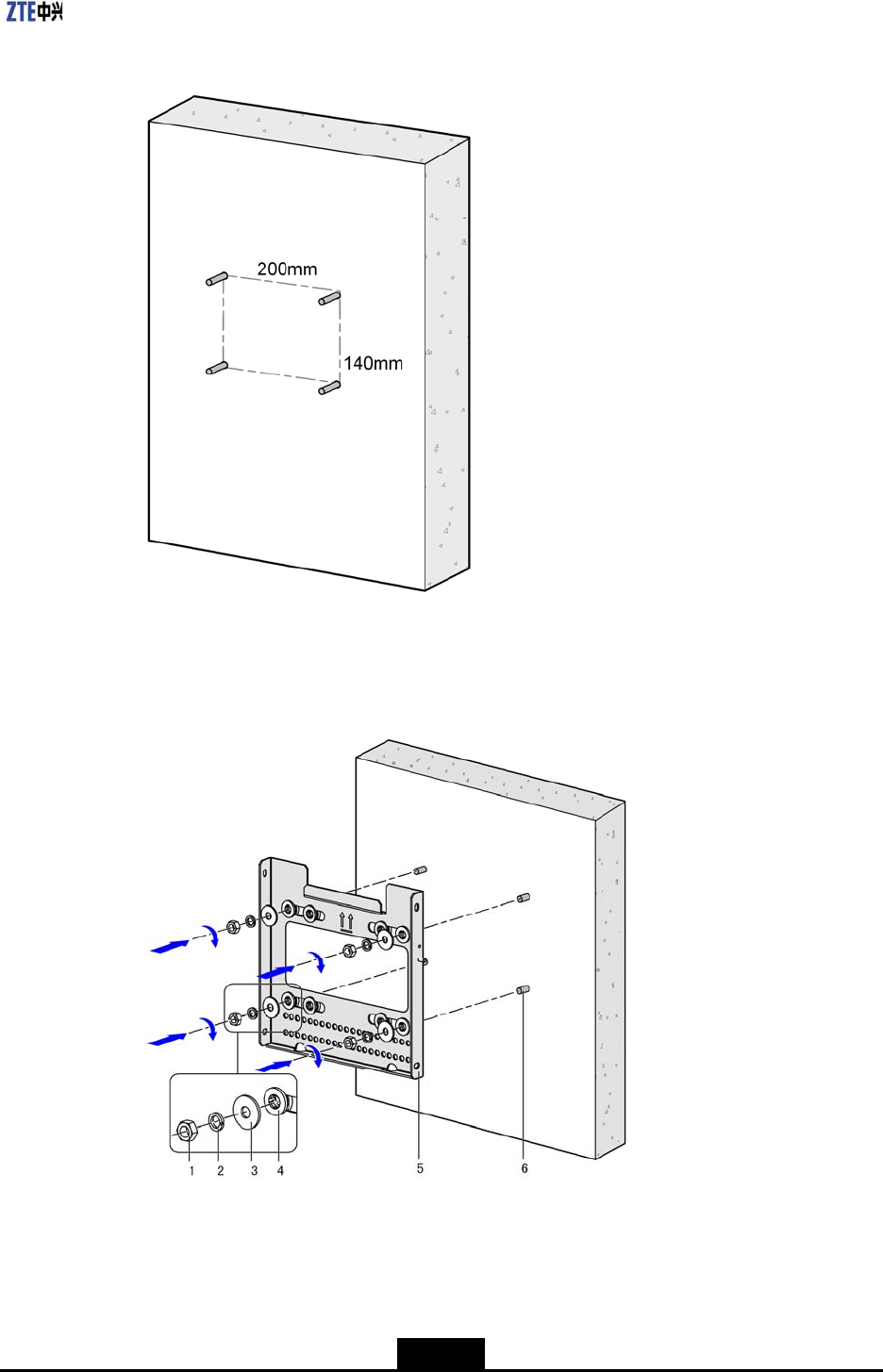 ZTE中兴

200mm

140mm

1
2
3
4
5
6