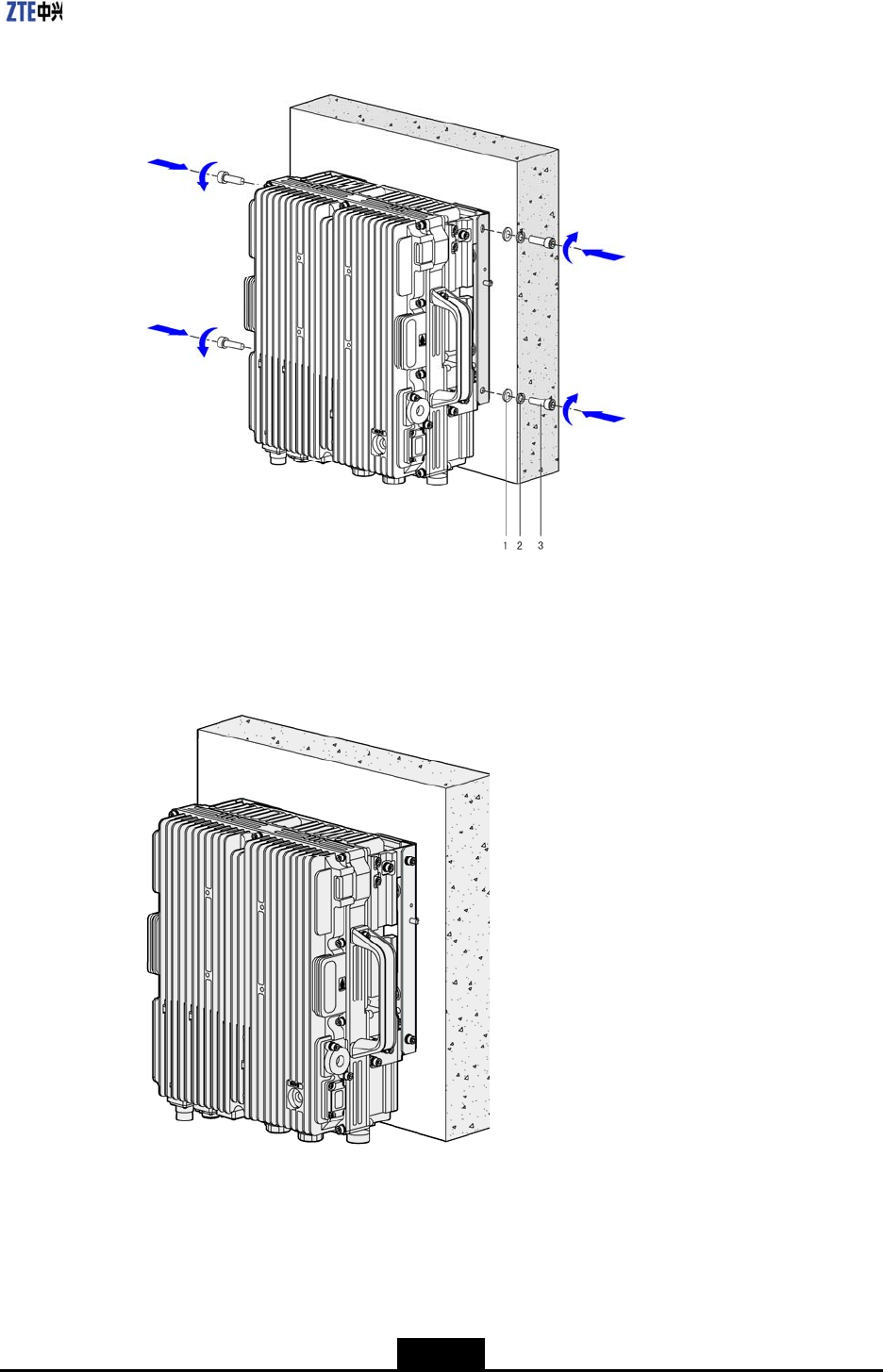 ZTE中兴

1 2 3