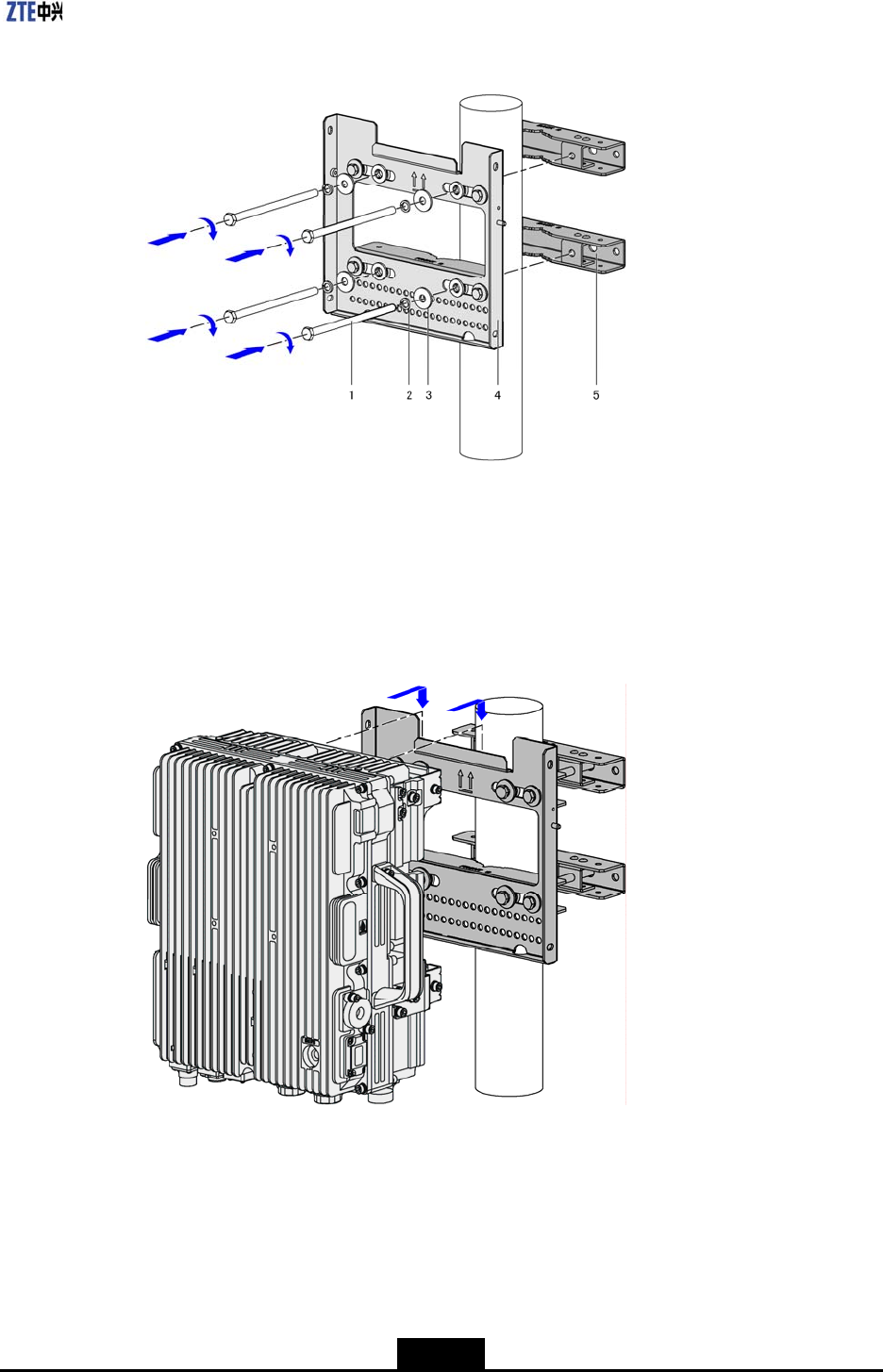 ZTE中兴

1 2 3 4 5