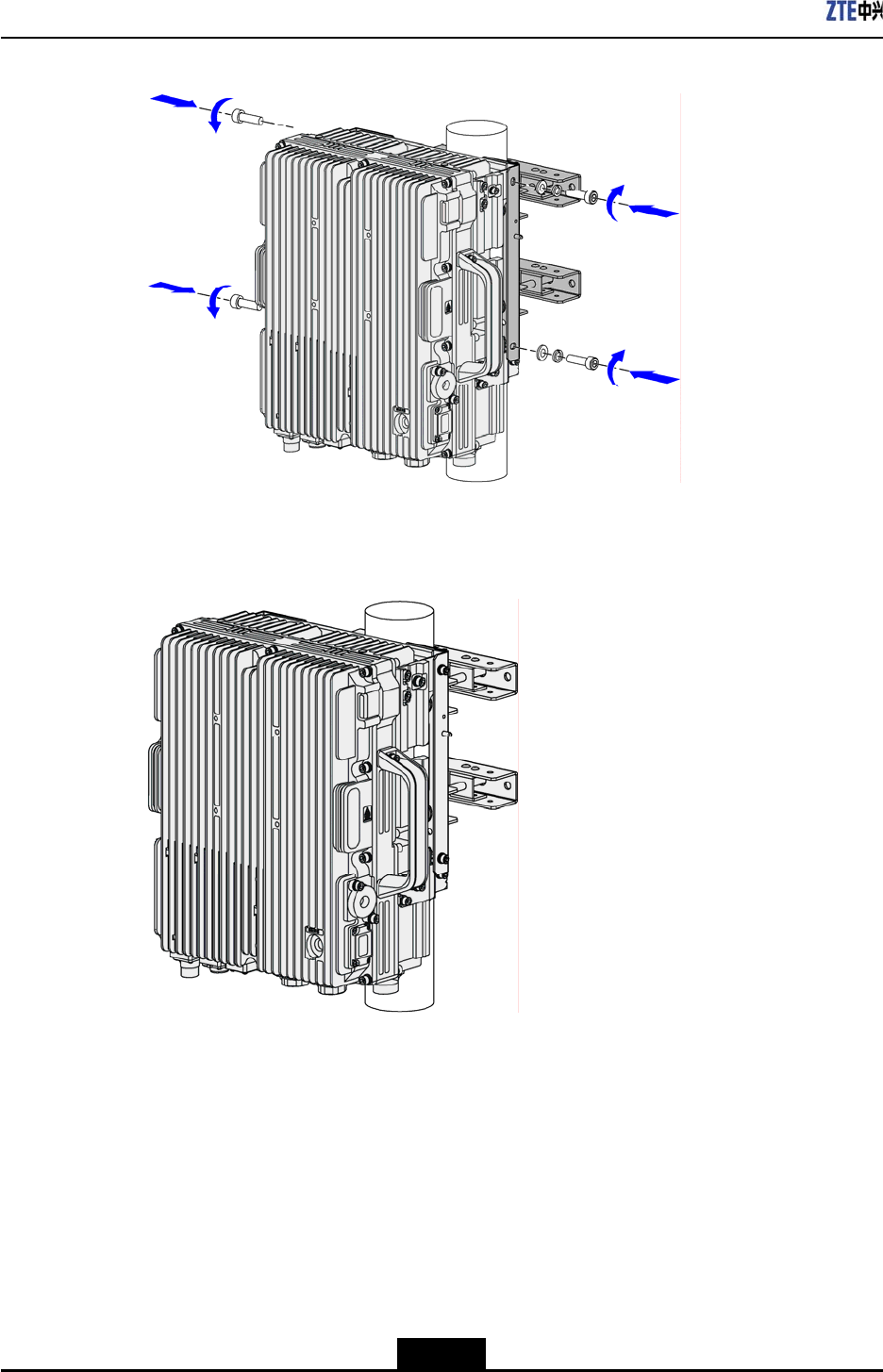 ZTE中兴