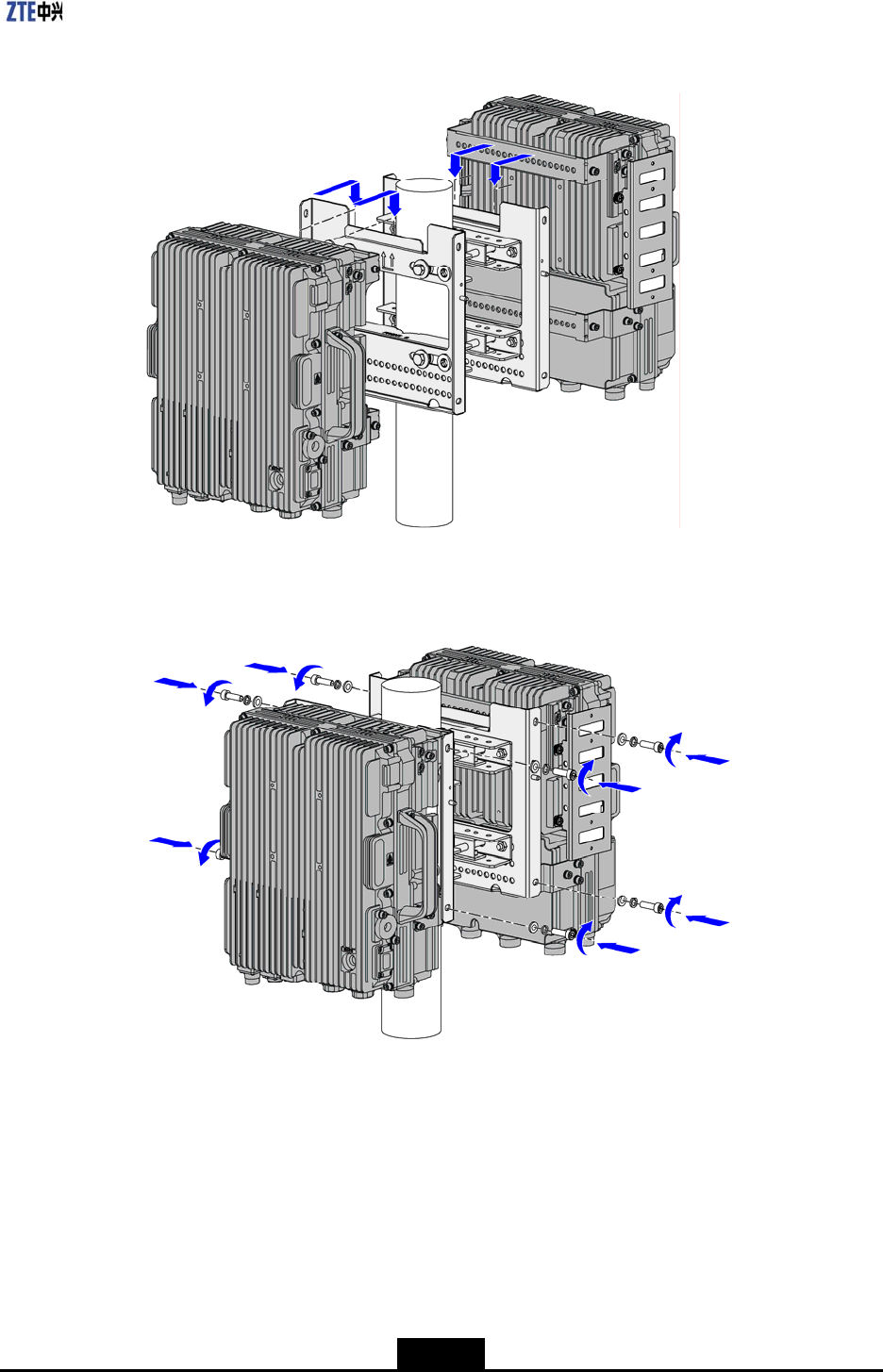 ZTE中兴