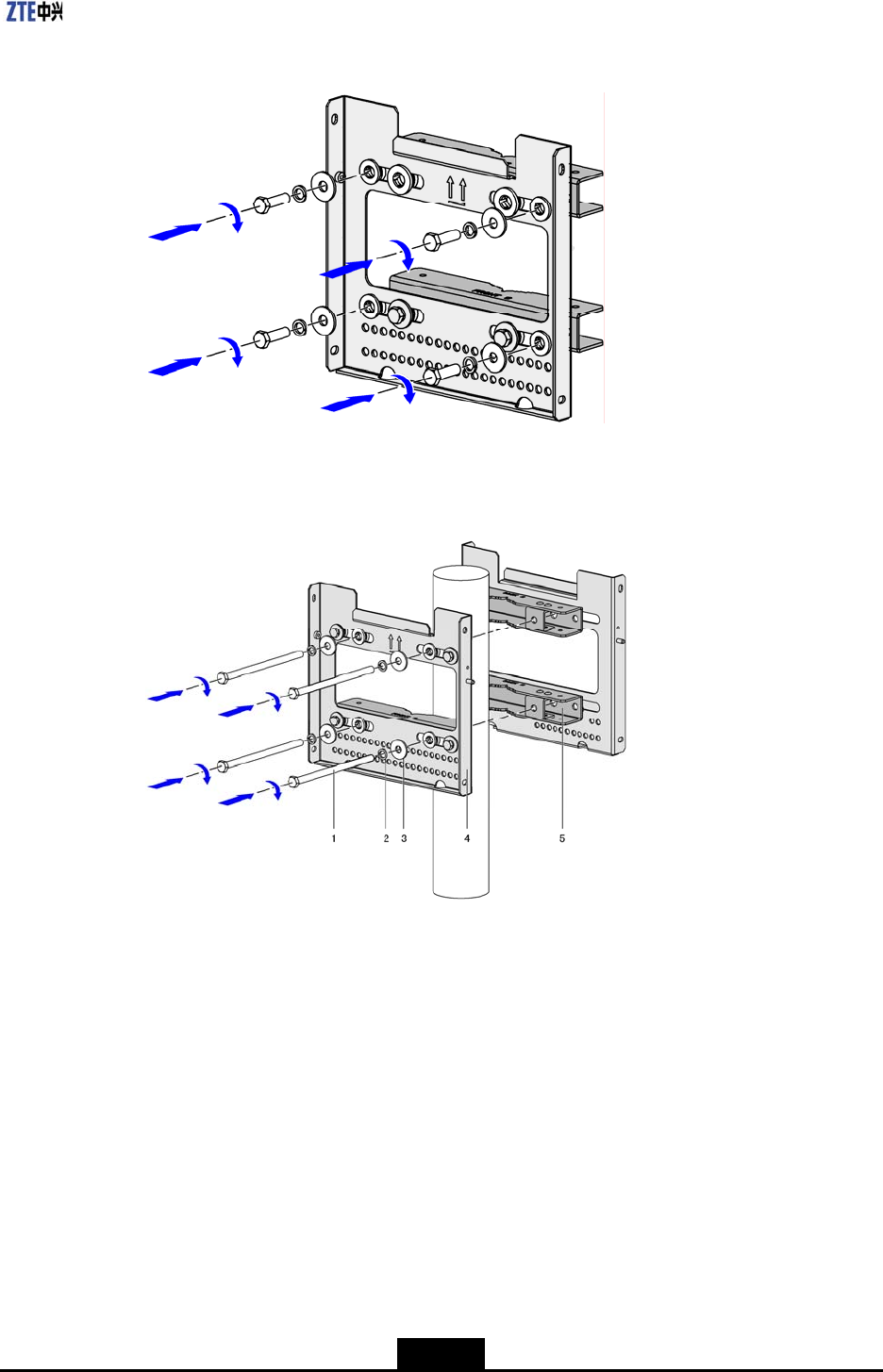 ZTE中兴

1

2

3

4

5