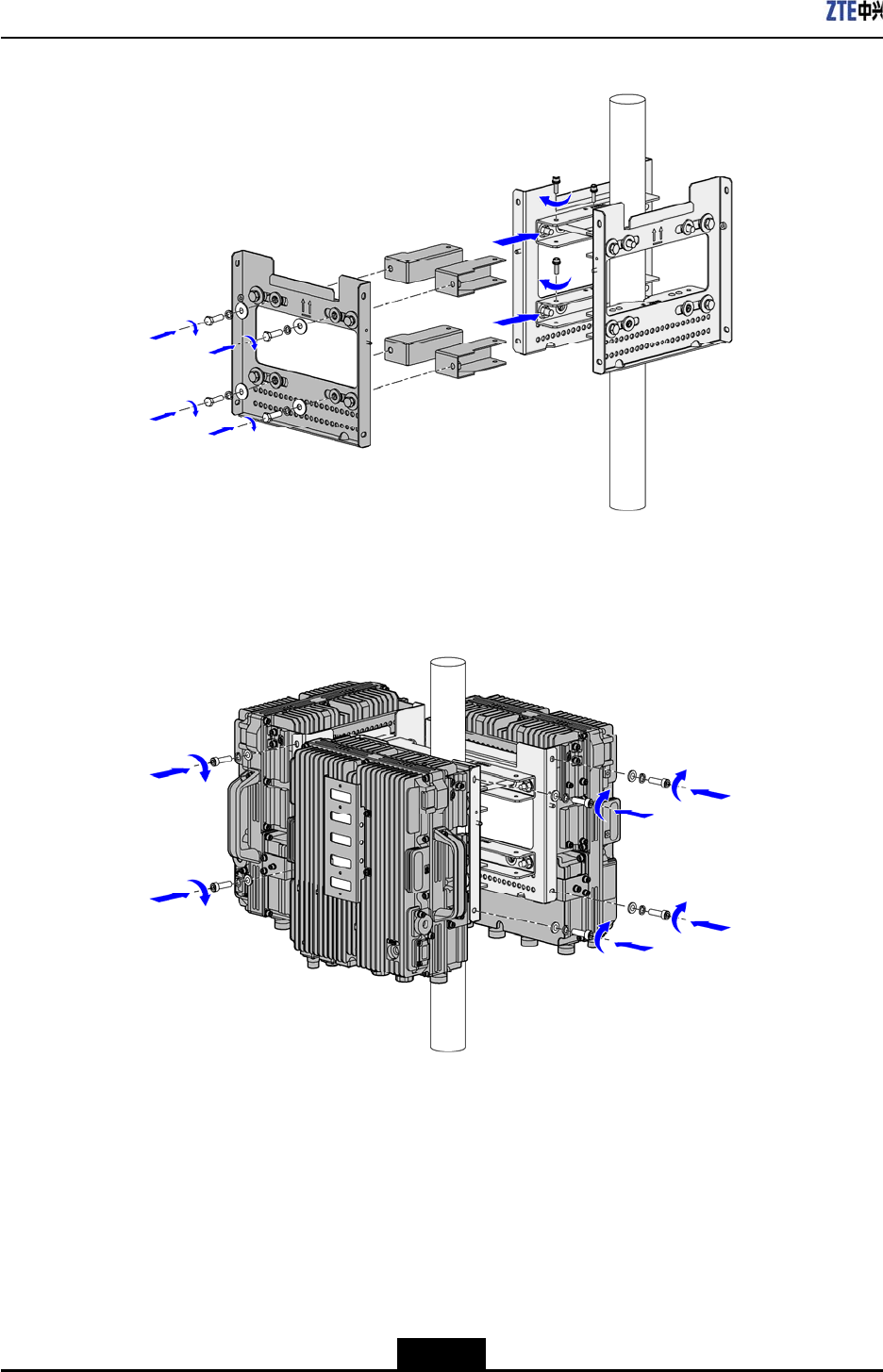 ZTE中兴