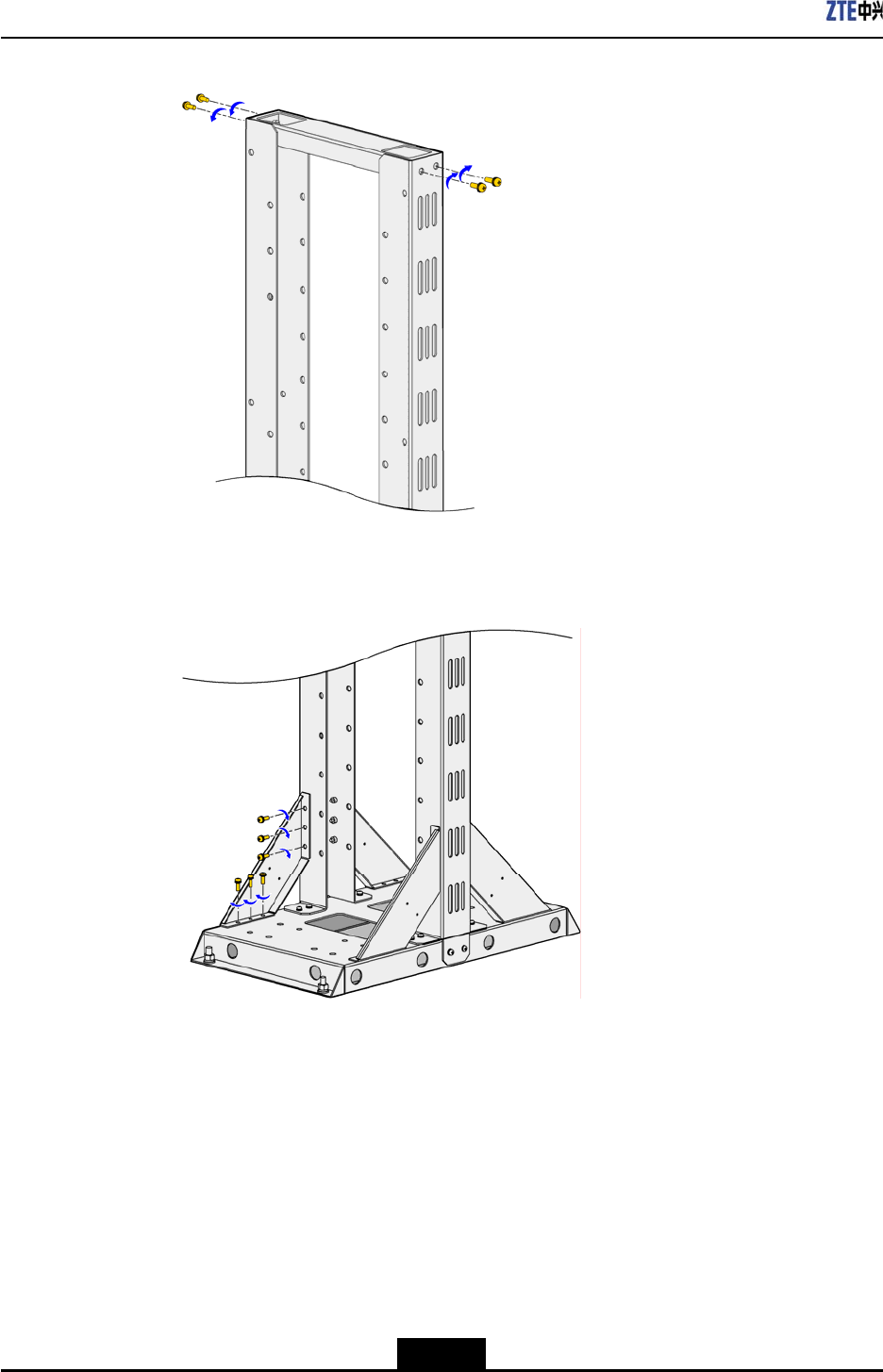 ZTE中兴