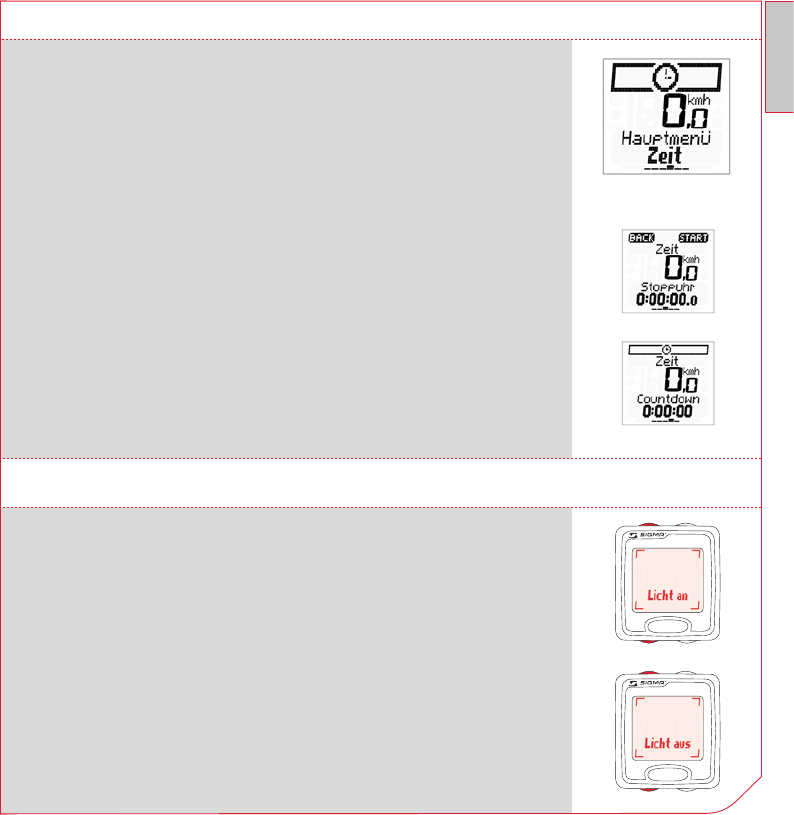 0,0 kmh
Hauptmenü
Zeit

BACK START
Zeit
0,0 kmh
Stoppuhr
0:00:00.0

Zeit
0,0 kmh
Countdown
0:00:00

SIGMA
Licht an

SIGMA
Licht aus