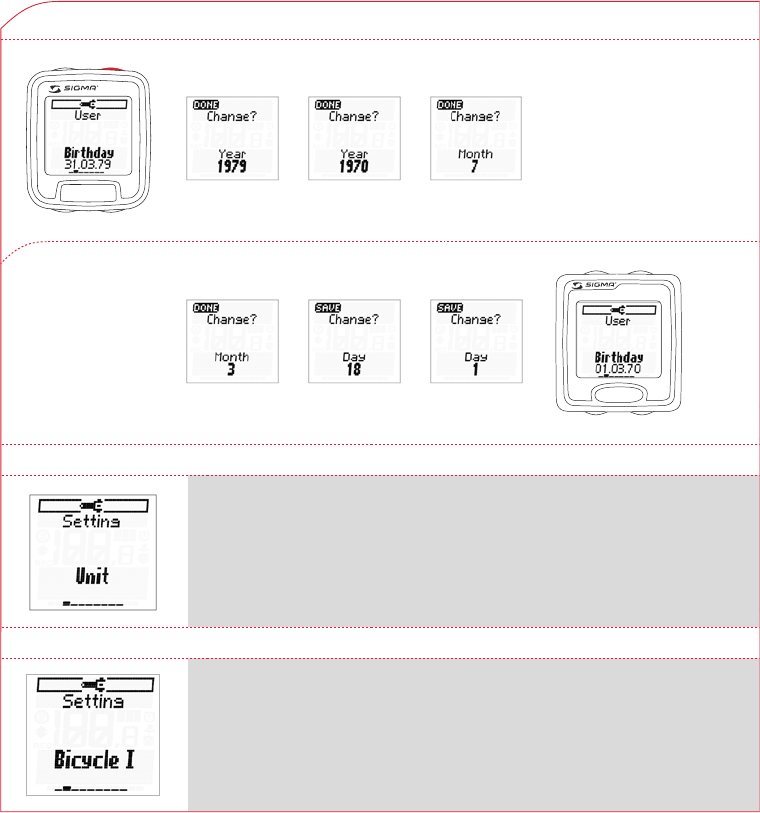 SIGMA
User
Birthday
31.03.79

DONE
Change?
Year
1979

DONE
Change?
Year
1970

DONE
Change?
Month
7

DONE
Change?
Month
3

SAVE
Change?
Day
18

SAVE
Change?
Day
1

SIGMA
User
Birthday
01.03.70

Setting
Unit

Setting
Bicycle I