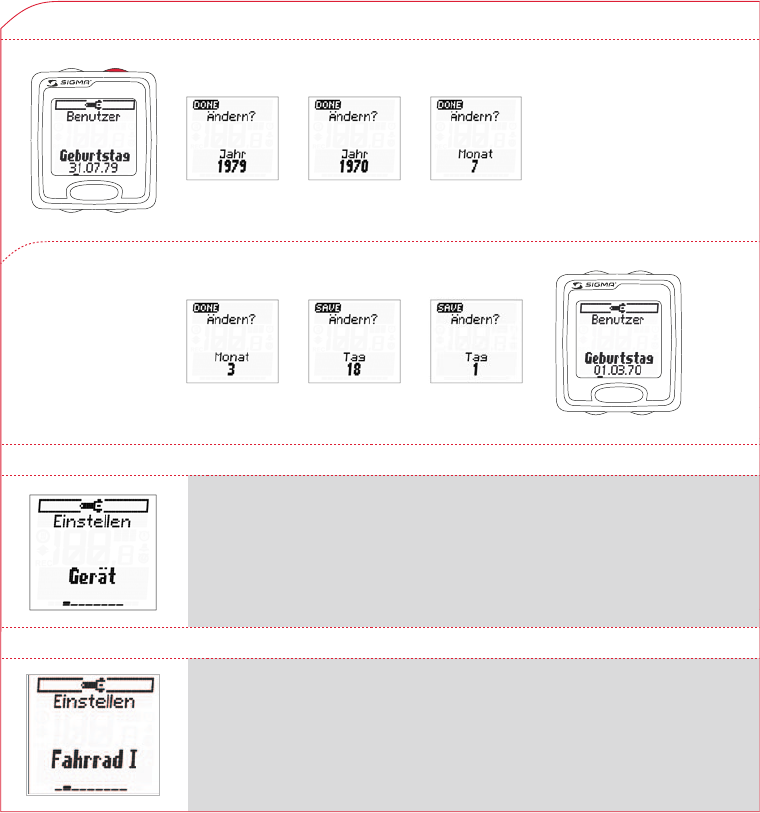 SIGMA
Benutzer
Geburtstag
31.07.79

DONE
Ändern?
Jahr
1979

DONE
Ändern?
Jahr
1970

DONE
Ändern?
Monat
7

DONE
Ändern?
Monat
3

SAVE
Ändern?
Tag
18

SAVE
Ändern?
Tag
1

SIGMA
Benutzer
Geburtstag
01.03.70

Einstellen
Gerät

Einstellen
Fahrrad I